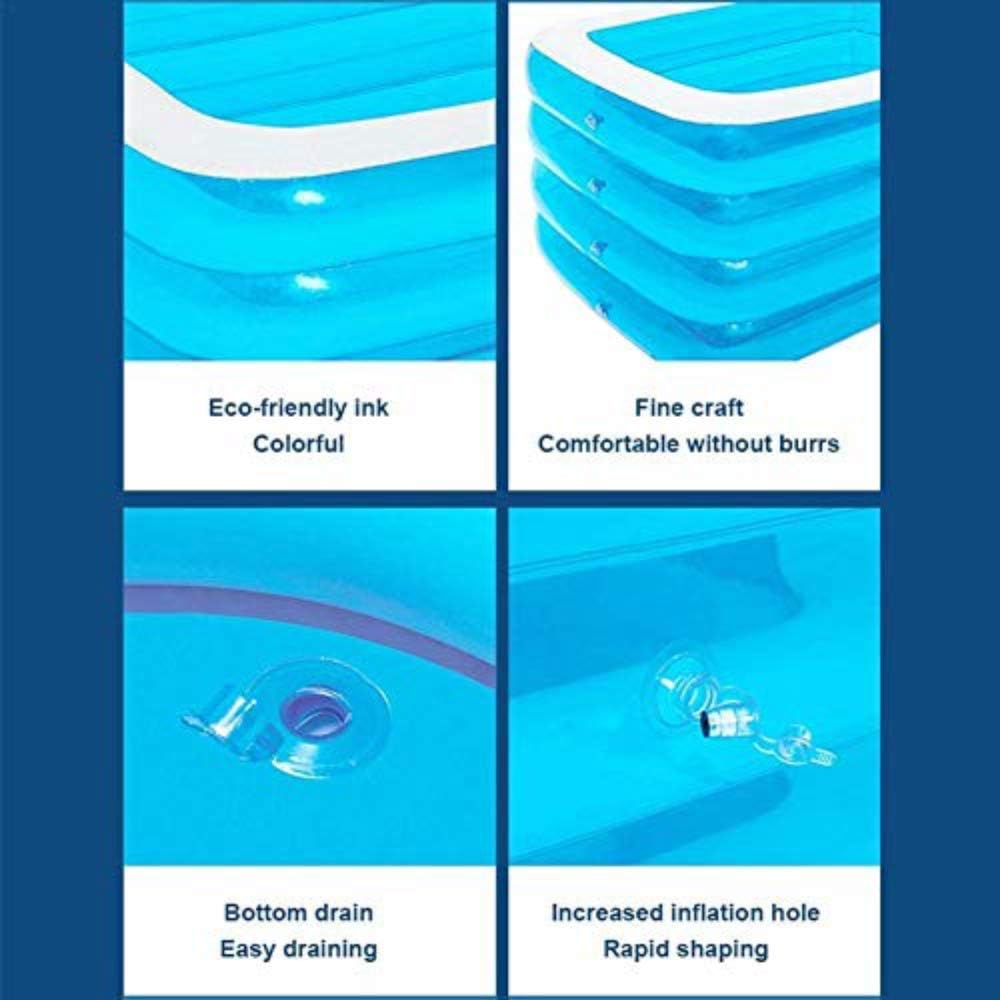 Eco-friendly ink
Colorful

Fine craft
Comfortable without burrs

Bottom drain
Easy draining

Increased inflation hole
Rapid shaping