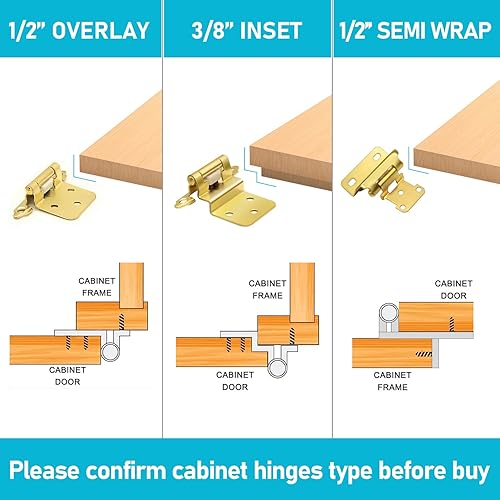 1/2" OVERLAY

CABINET FRAME

CABINET DOOR

3/8" INSET

CABINET FRAME

CABINET DOOR

1/2" SEMI WRAP

CABINET DOOR

CABINET FRAME

Please confirm cabinet hinges type before buy