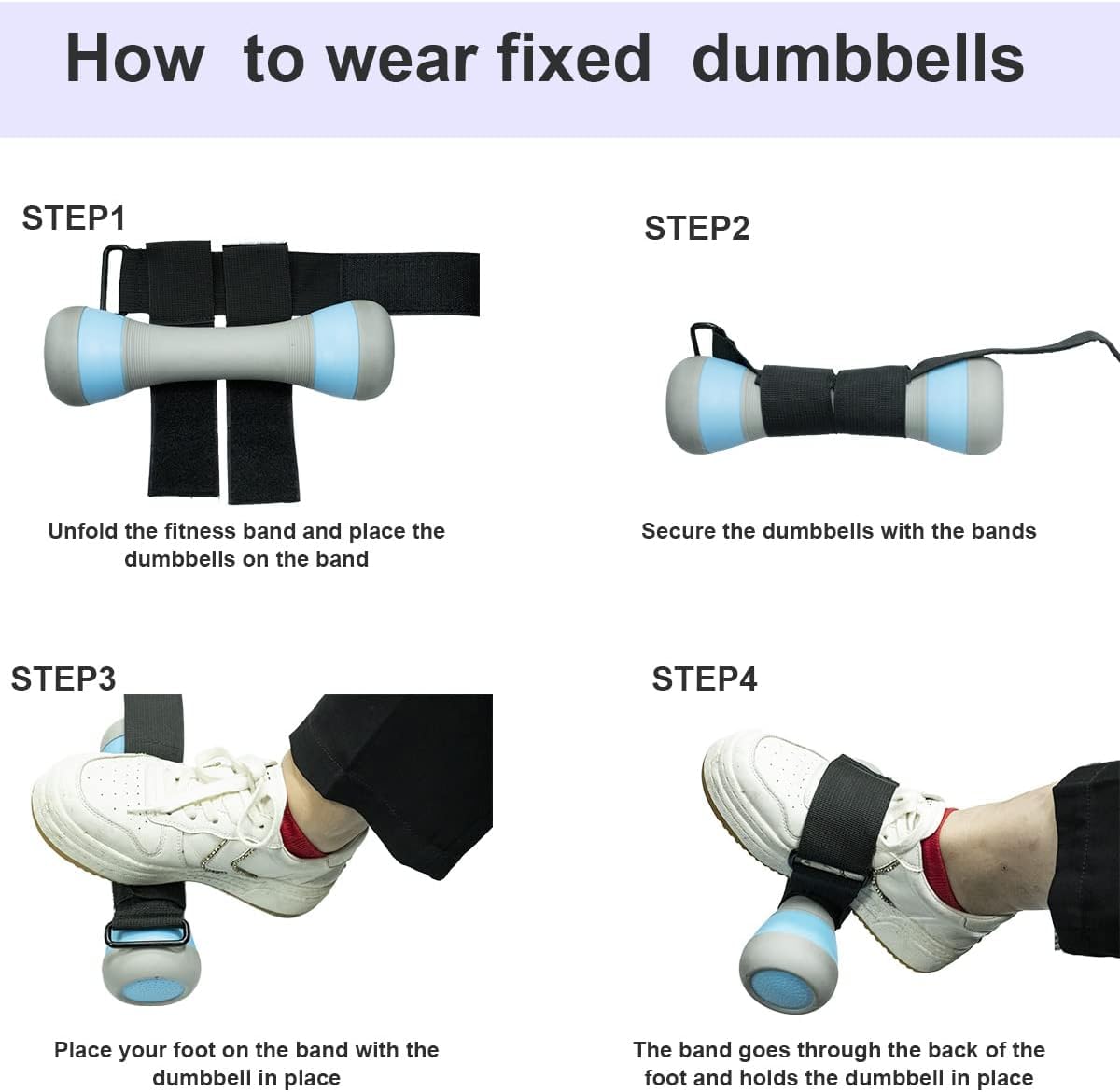 How to wear fixed dumbbells

STEP1

Unfold the fitness band and place the dumbbells on the band

STEP2

Secure the dumbbells with the bands

STEP3

Place your foot on the band with the dumbbell in place

STEP4

The band goes through the back of the foot and holds the dumbbell in place