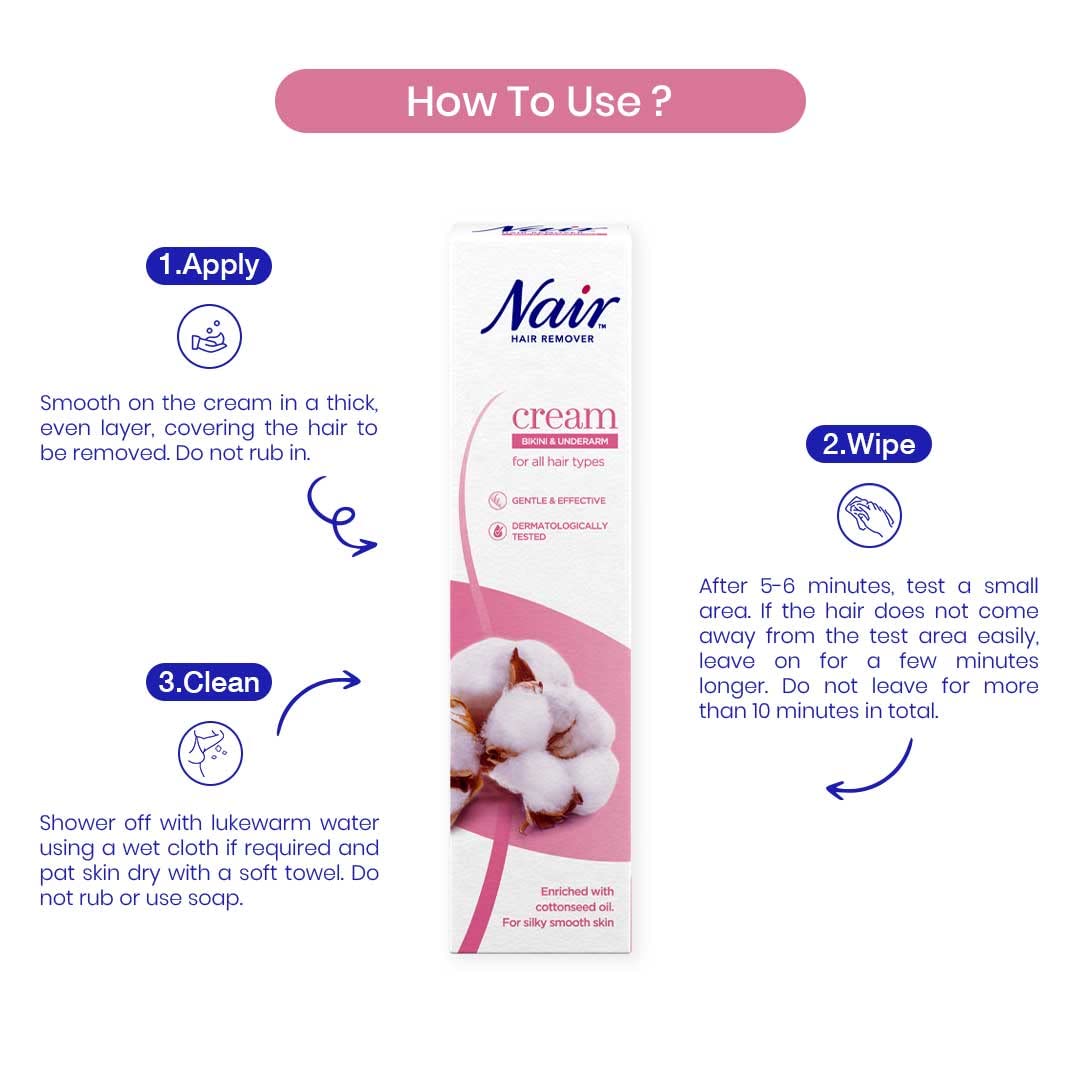 How To Use ?

1.Apply

Smooth on the cream in a thick, even layer, covering the hair to be removed. Do not rub in.

Nair™
HAIR REMOVER

cream
BIKINI & UNDERARM
for all hair types

GENTLE & EFFECTIVE

DERMATOLOGICALLY TESTED

Enriched with cottonseed oil. For silky smooth skin

2.Wipe

After 5-6 minutes, test a small area. If the hair does not come away from the test area easily, leave on for a few minutes longer. Do not leave for more than 10 minutes in total.

3.Clean

Shower off with lukewarm water using a wet cloth if required and pat skin dry with a soft towel. Do not rub or use soap.