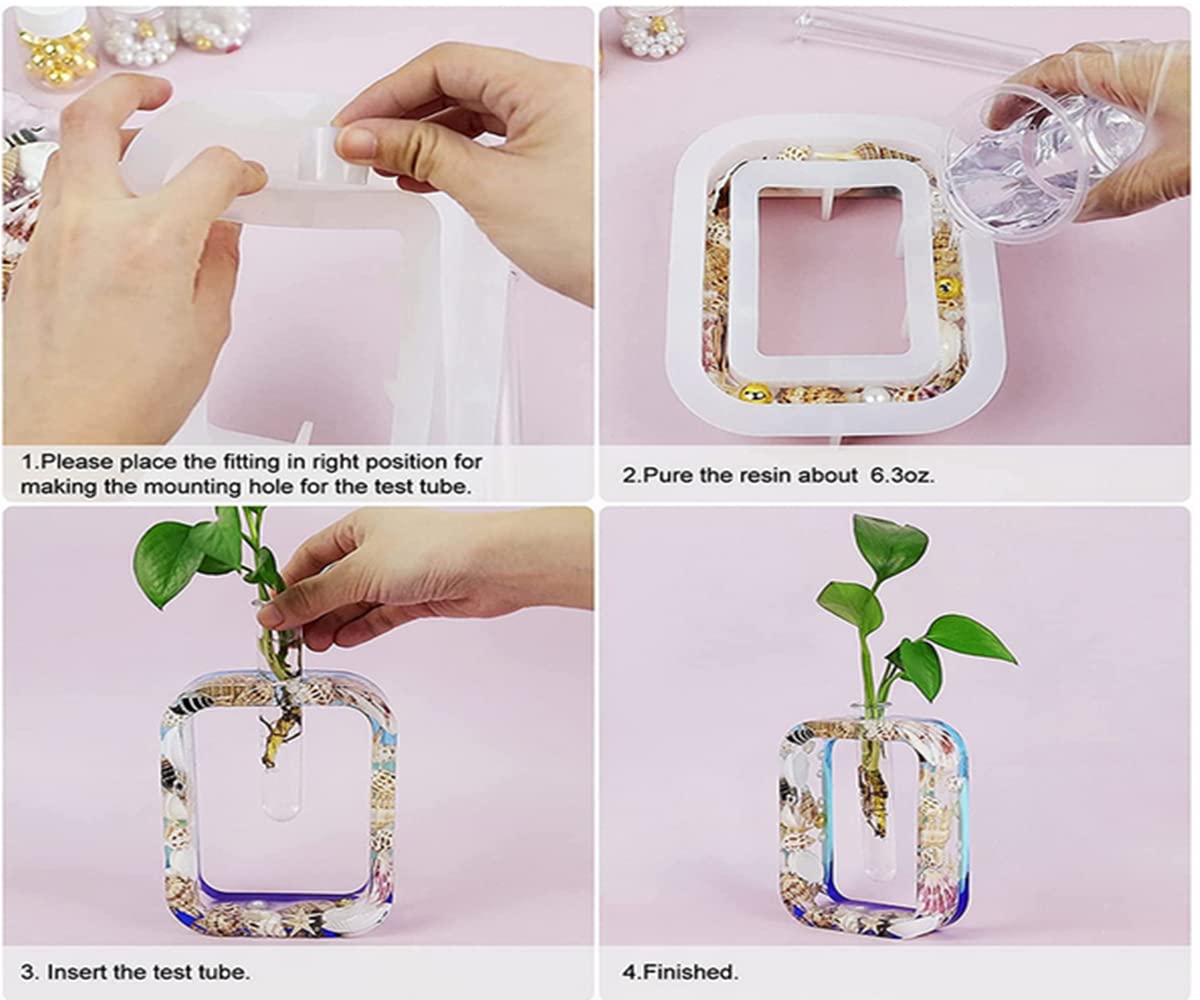 1.Please place the fitting in right position for making the mounting hole for the test tube.

2.Pure the resin about 6.3oz.

3. Insert the test tube.

4.Finished.