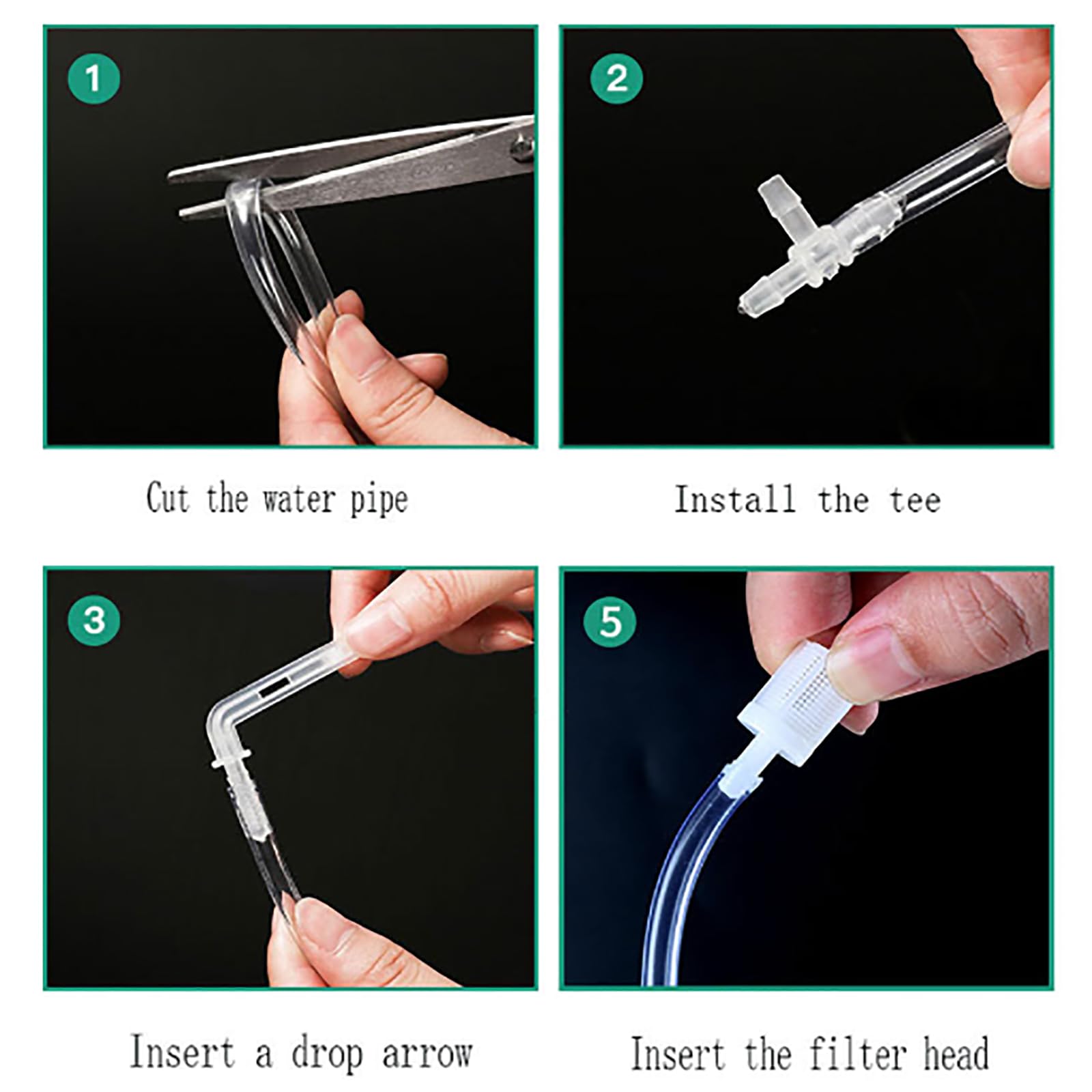 1

Cut the water pipe

2

Install the tee

3

Insert a drop arrow

5

Insert the filter head