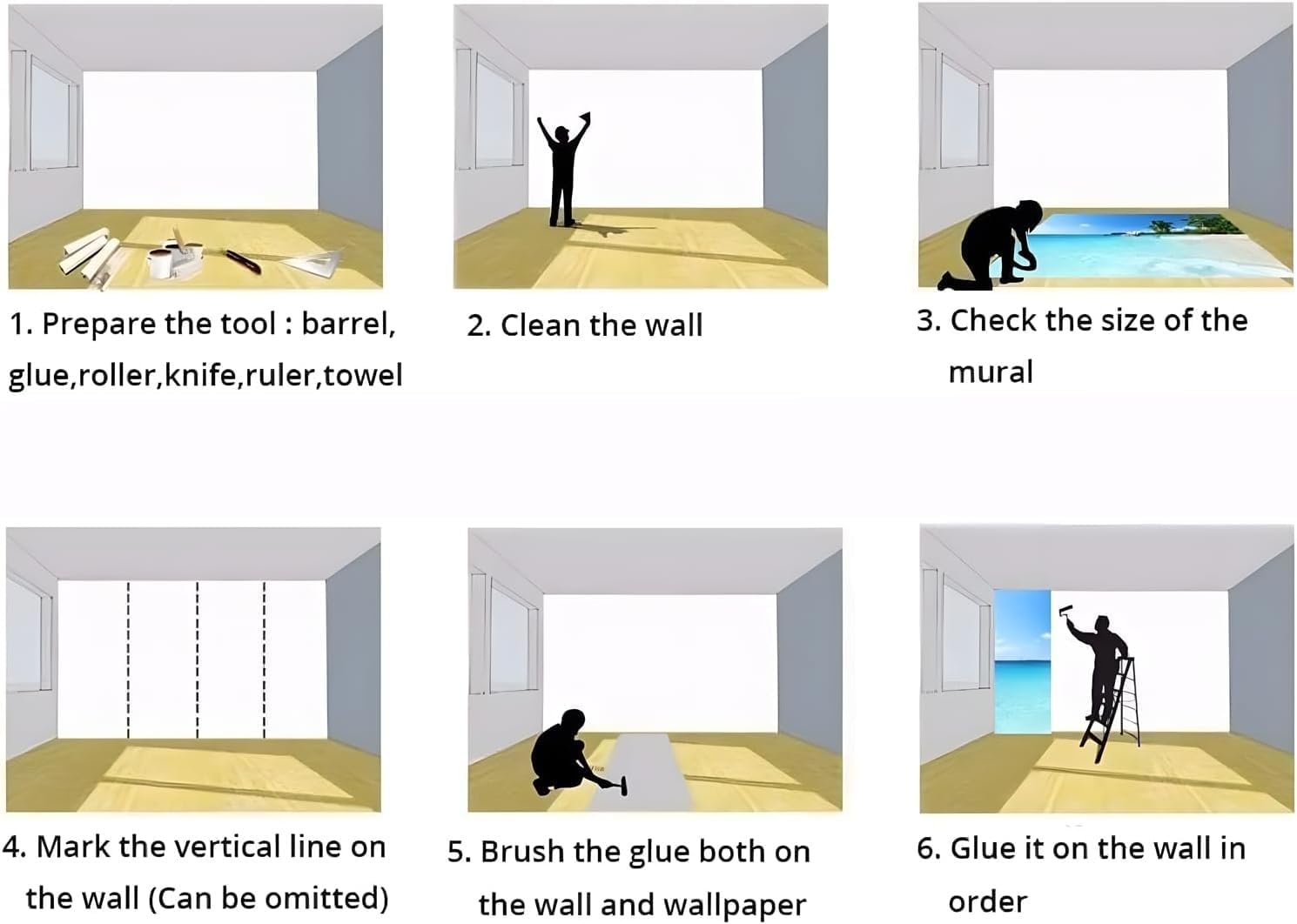 1. Prepare the tool : barrel, glue,roller,knife,ruler,towel

2. Clean the wall

3. Check the size of the mural

4. Mark the vertical line on the wall (Can be omitted)

5. Brush the glue both on the wall and wallpaper

6. Glue it on the wall in order