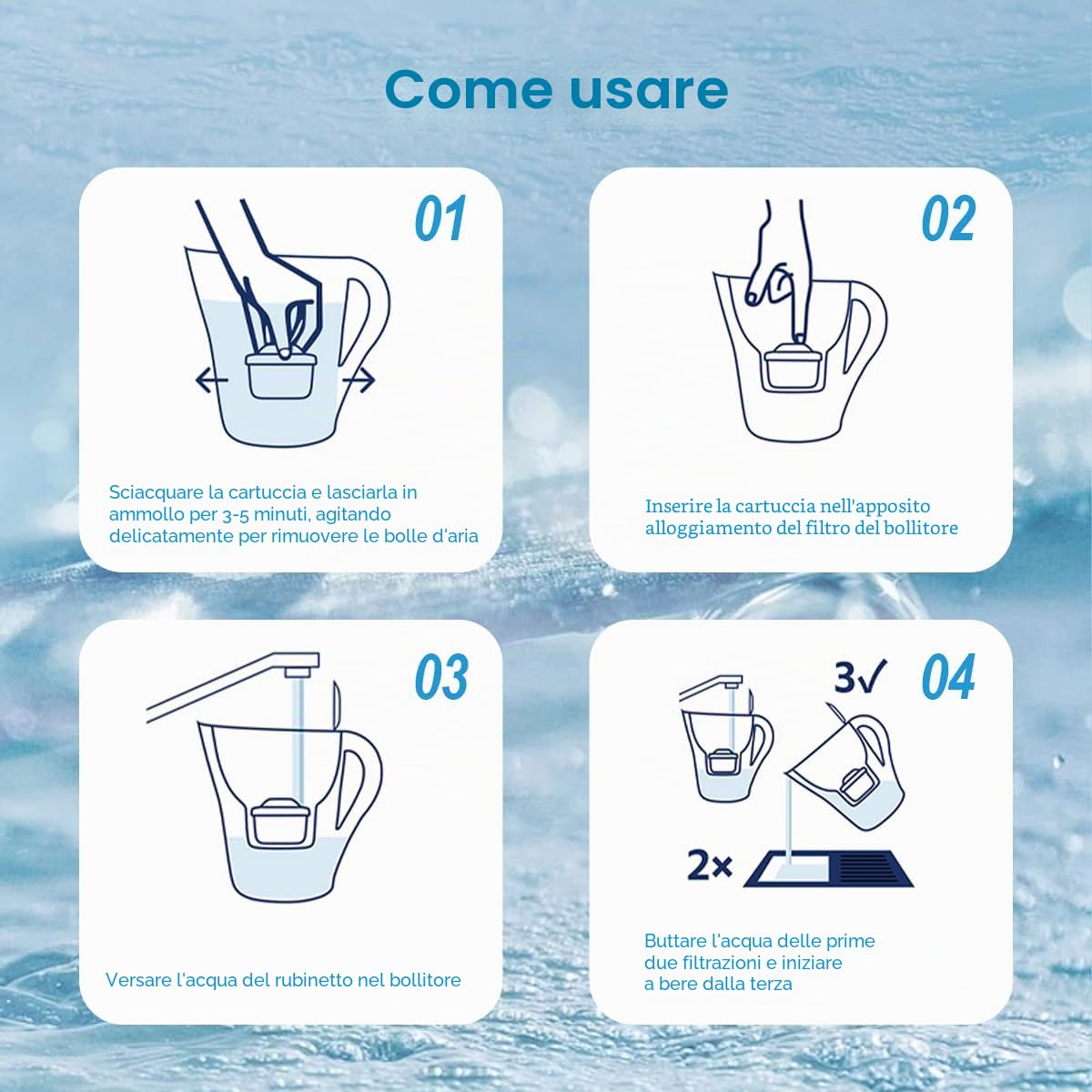 Come usare

01

Sciacquare la cartuccia e lasciarla in ammollo per 3-5 minuti, agitando delicatamente per rimuovere le bolle d'aria

02

Inserire la cartuccia nell'apposito alloggiamento del filtro del bollitore

03

Versare l'acqua del rubinetto nel bollitore

04

3✓

2×

Buttare l'acqua delle prime due filtrazioni e iniziare a bere dalla terza