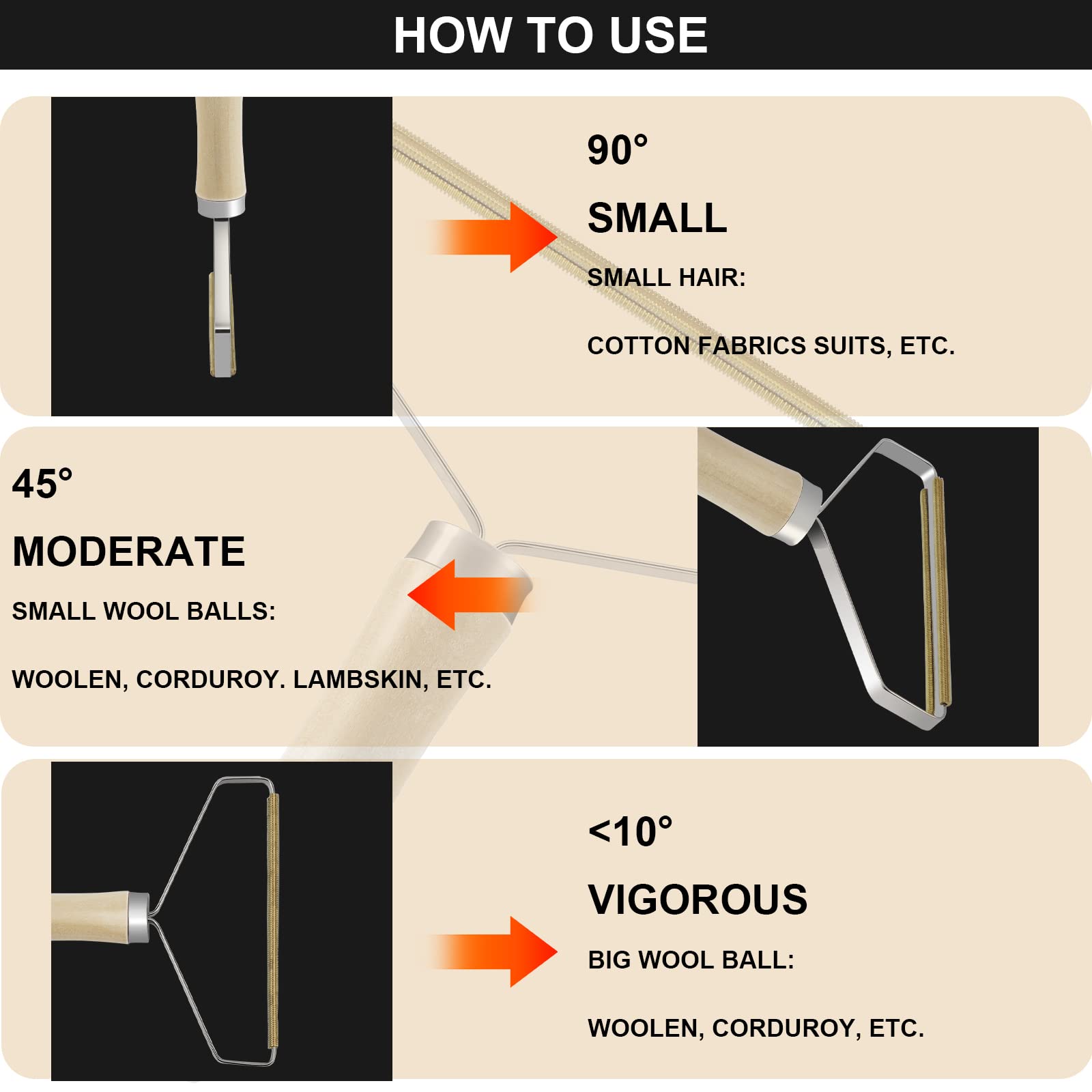 HOW TO USE

90°

SMALL

SMALL HAIR:

COTTON FABRICS SUITS, ETC.

45°

MODERATE

SMALL WOOL BALLS:

WOOLEN, CORDUROY. LAMBSKIN, ETC.

<10°

VIGOROUS

BIG WOOL BALL:

WOOLEN, CORDUROY, ETC.