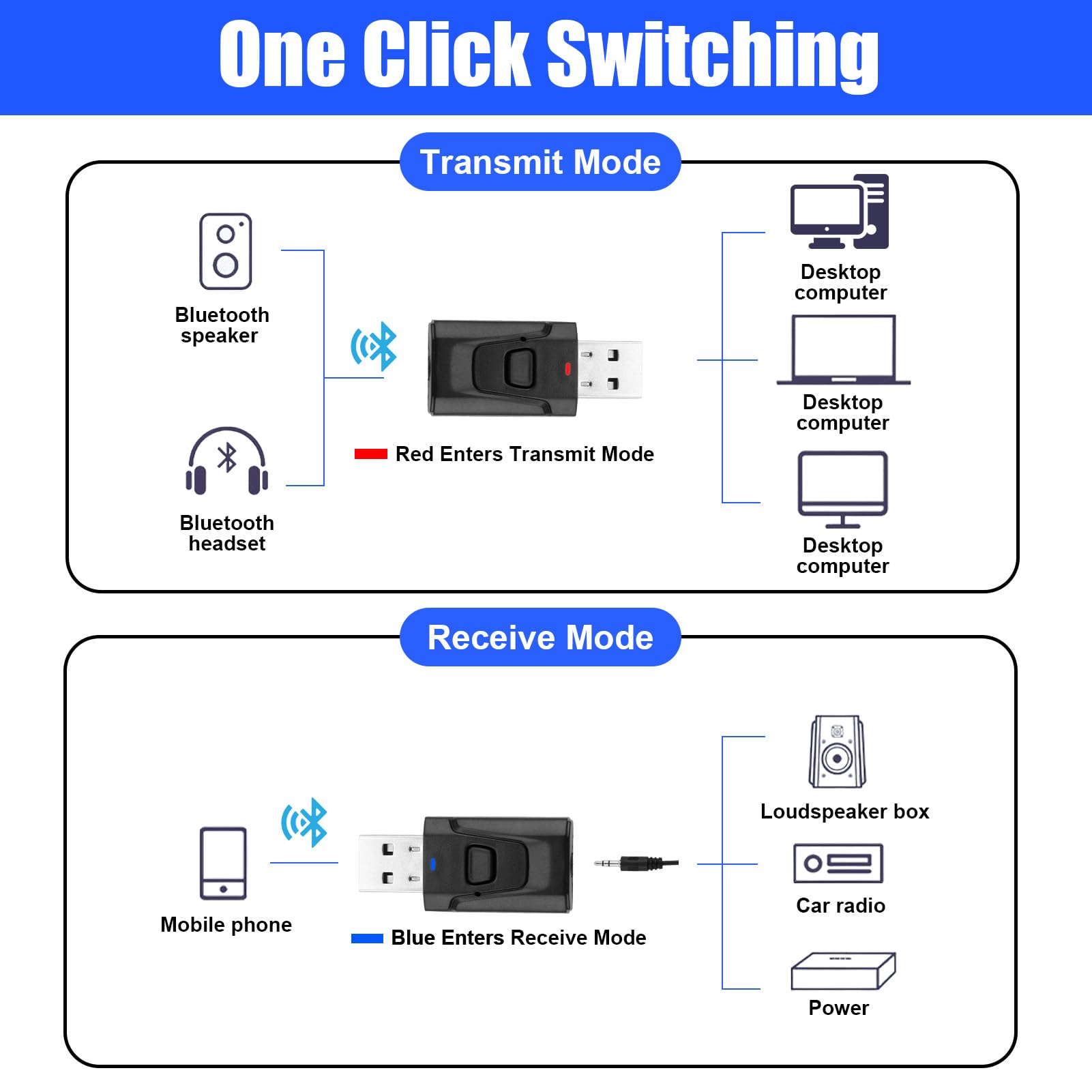 One Click Switching

Transmit Mode

Bluetooth speaker

Bluetooth headset

Red Enters Transmit Mode

Desktop computer

Desktop computer

Desktop computer

Receive Mode

Mobile phone

Blue Enters Receive Mode

Loudspeaker box

Car radio

Power