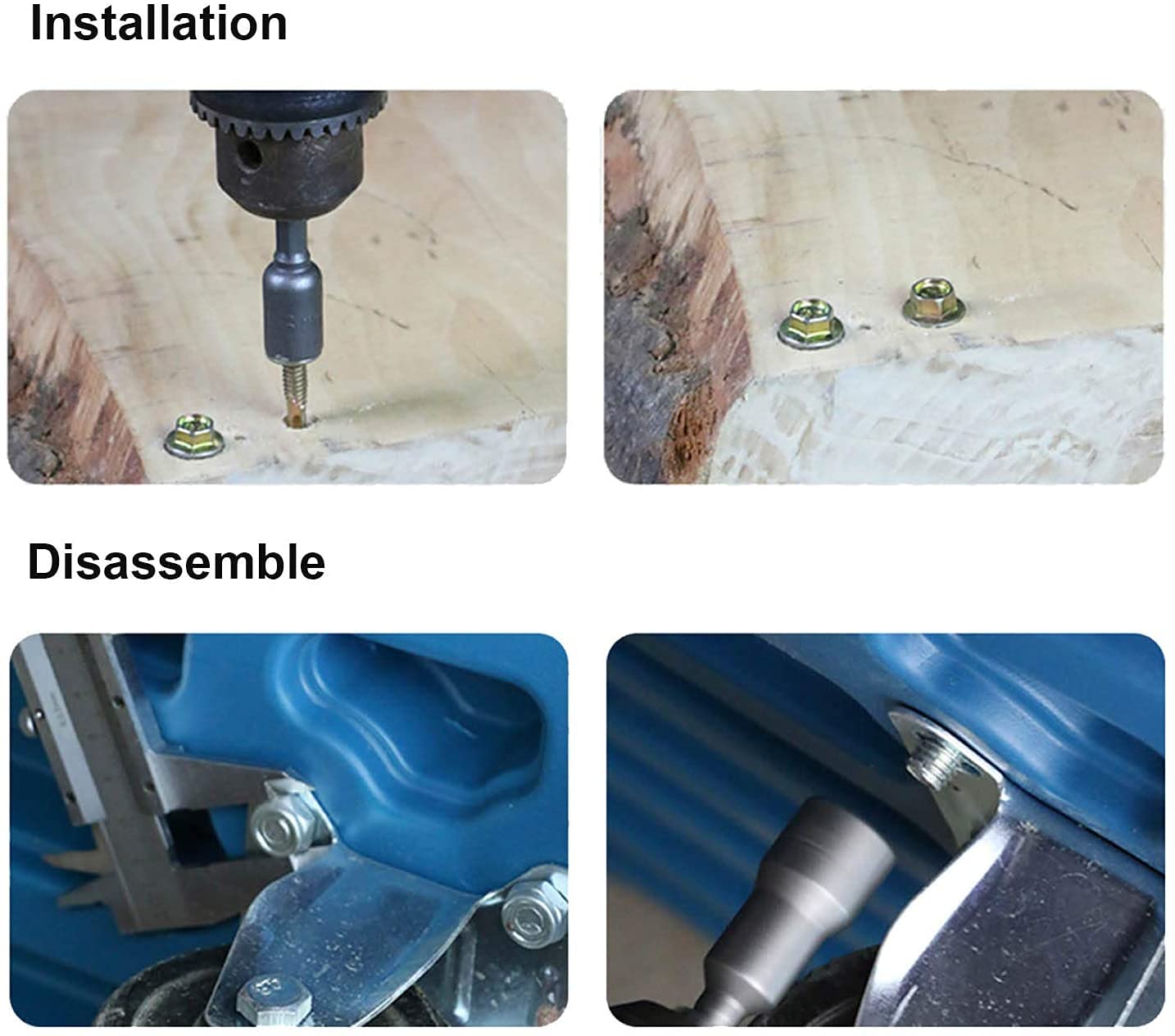 Installation

Disassemble