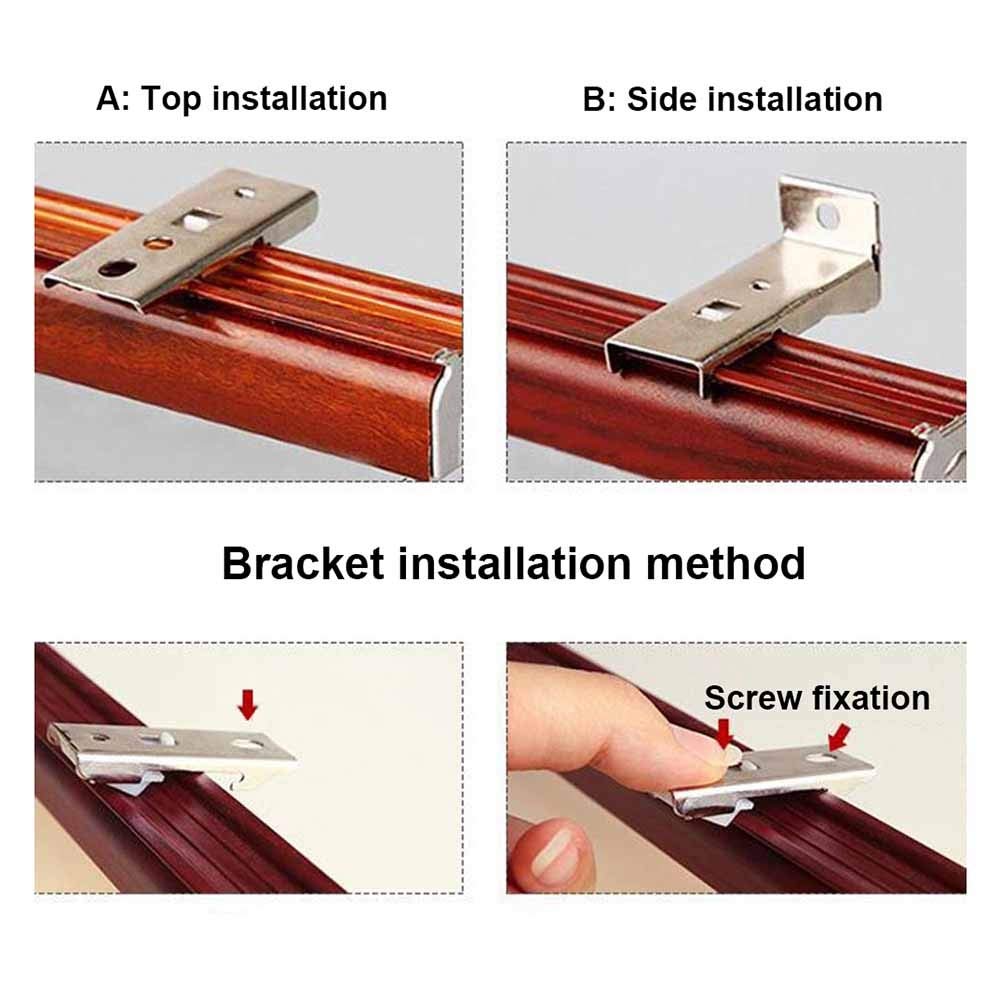 A: Top installation

B: Side installation

Bracket installation method

Screw fixation