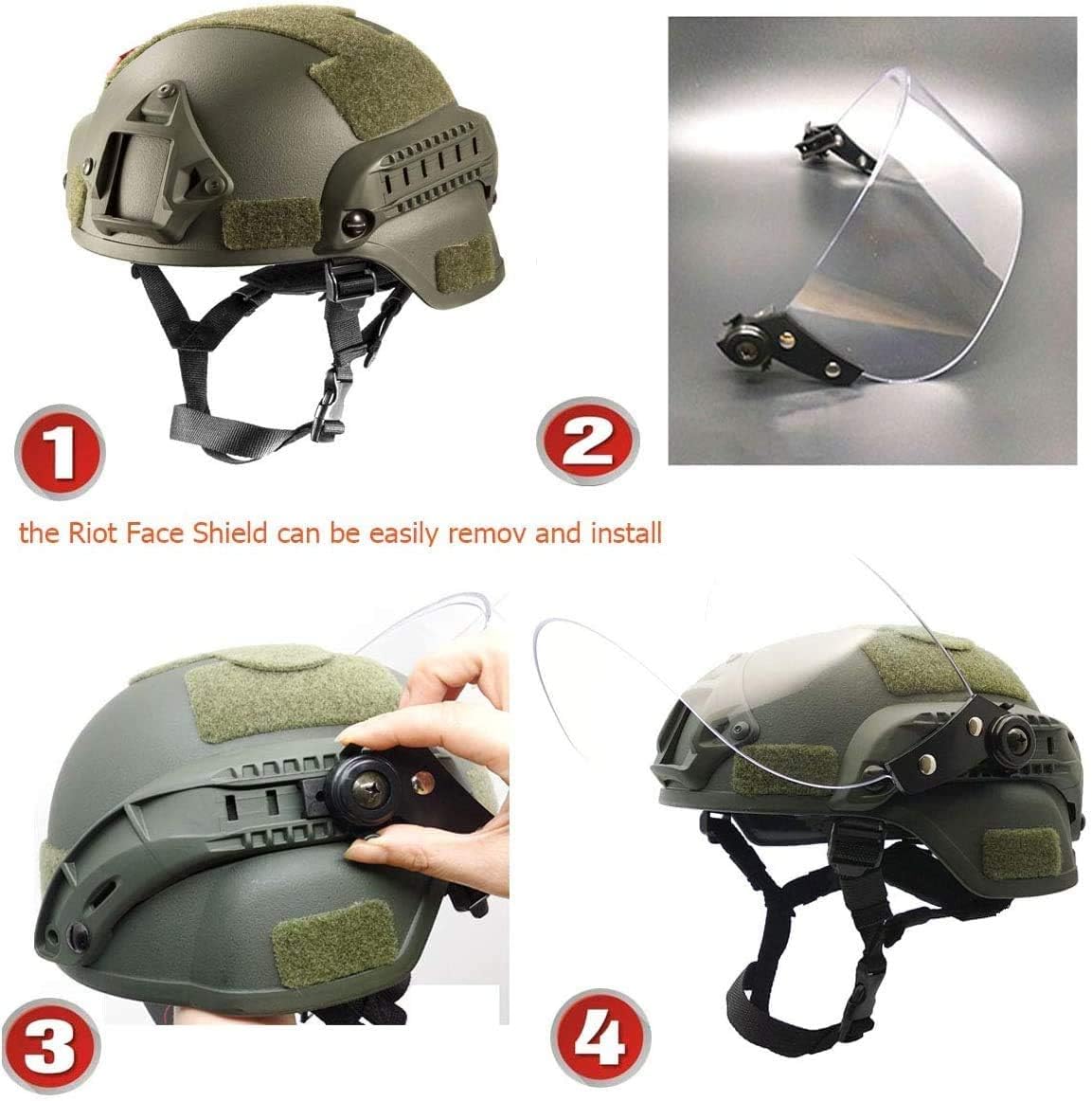 1

2

the Riot Face Shield can be easily remov and install

3

4