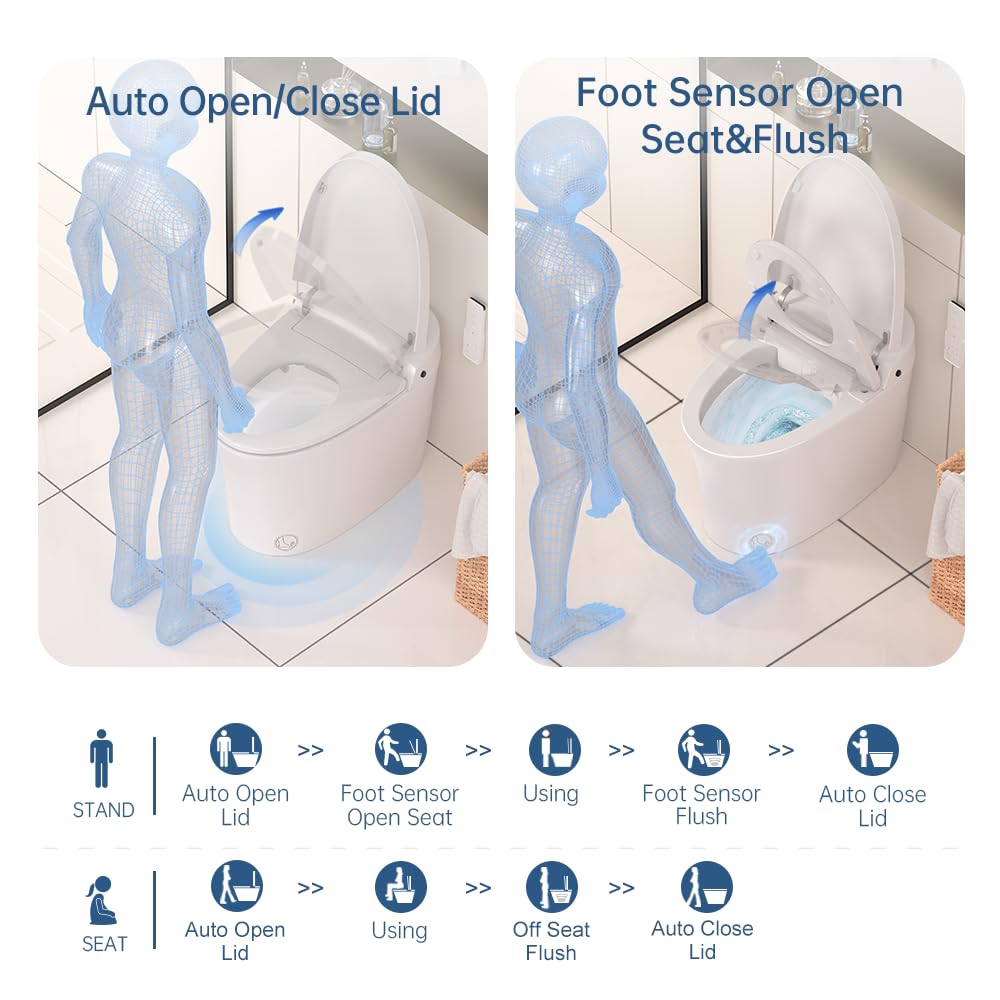 Auto Open/Close Lid

Foot Sensor Open Seat&Flush

STAND

Auto Open Lid >> Foot Sensor Open Seat >> Using >> Foot Sensor Flush >> Auto Close Lid

SEAT

Auto Open Lid >> Using >> Off Seat Flush >> Auto Close Lid