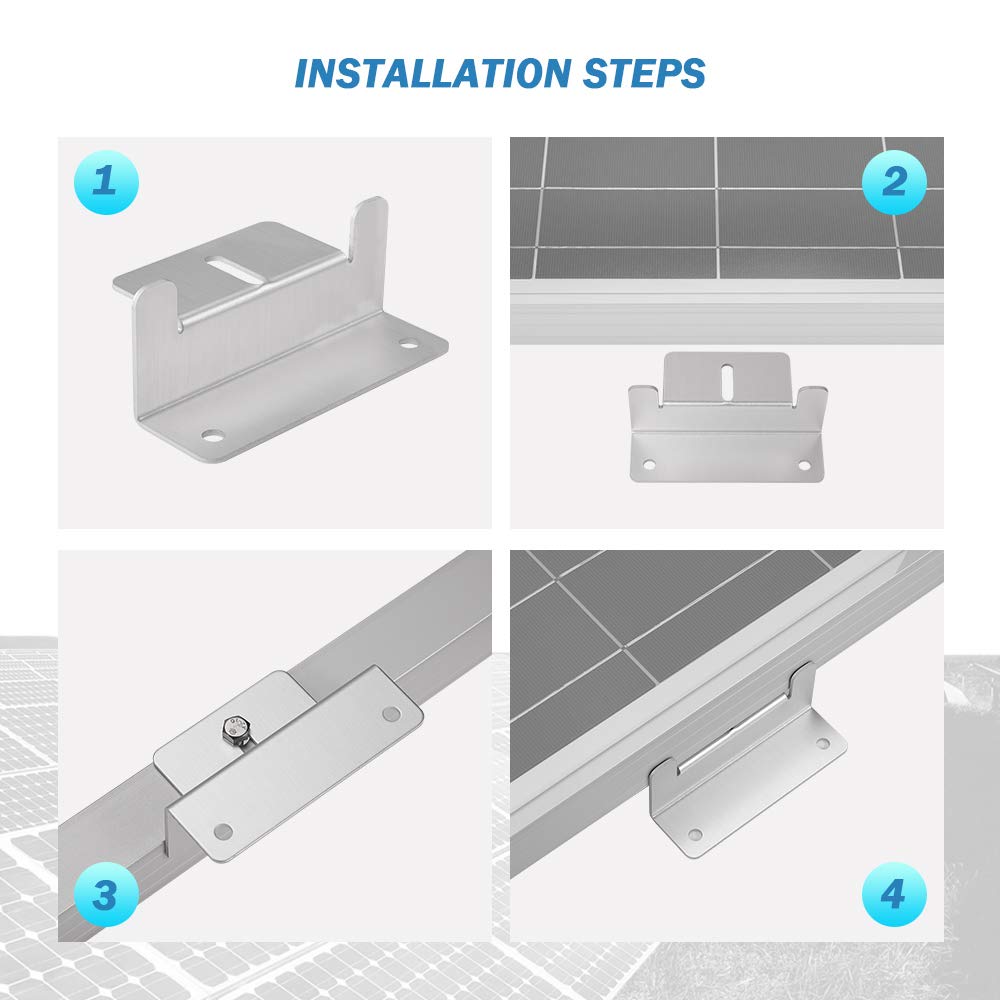 INSTALLATION STEPS

1

2

3

4