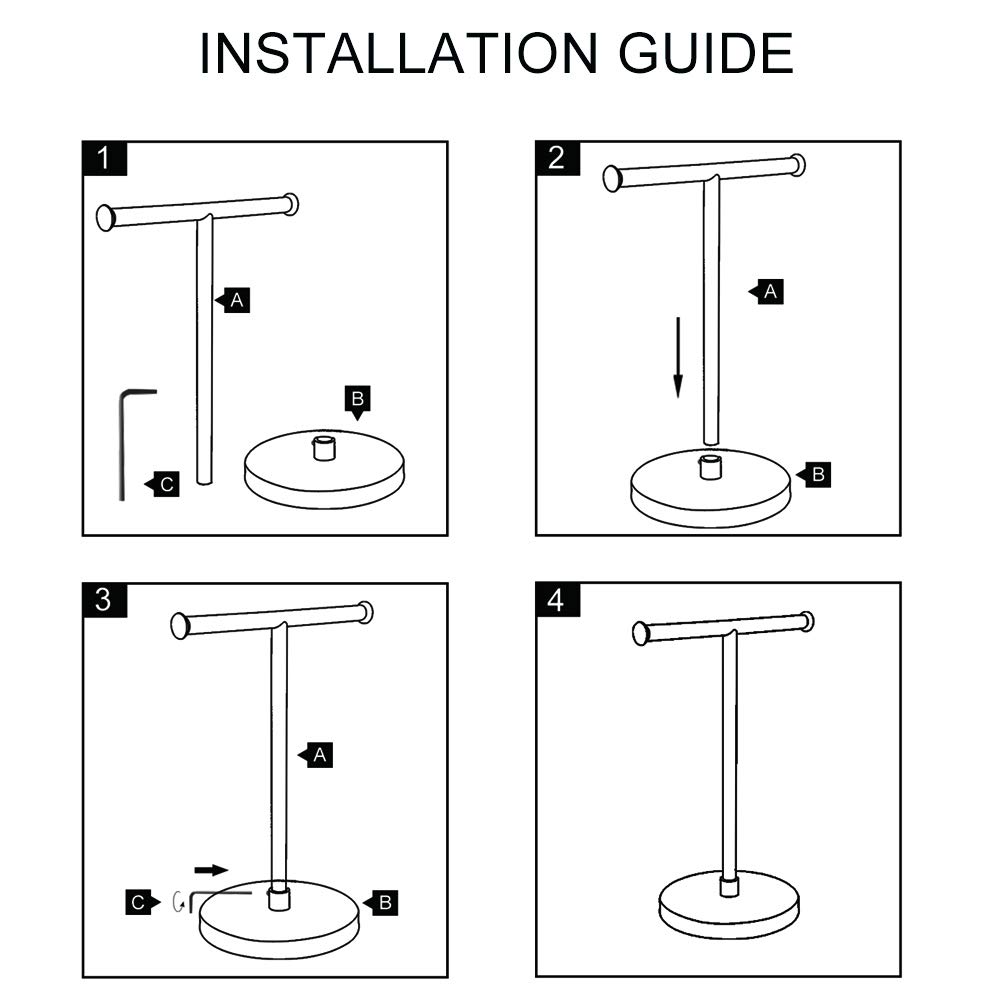 INSTALLATION GUIDE

1

A

B

C

2

A

B

3

A

C

B

4