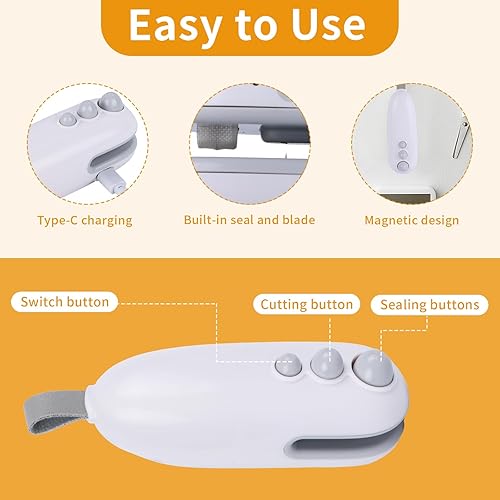 Easy to Use

Type-C charging

Built-in seal and blade

Magnetic design

Switch button

Cutting button

Sealing buttons