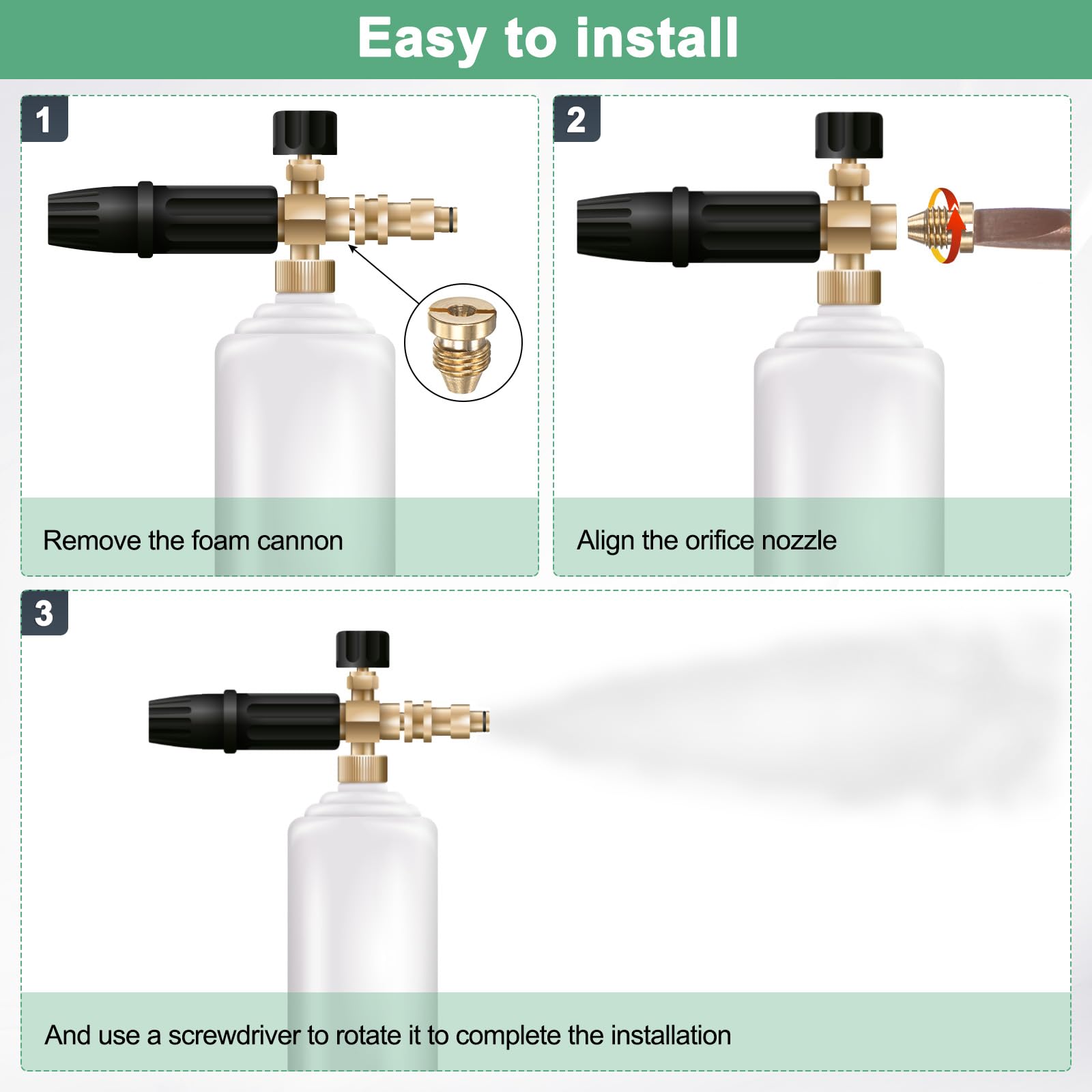 Easy to install

1

Remove the foam cannon

2

Align the orifice nozzle

3

And use a screwdriver to rotate it to complete the installation