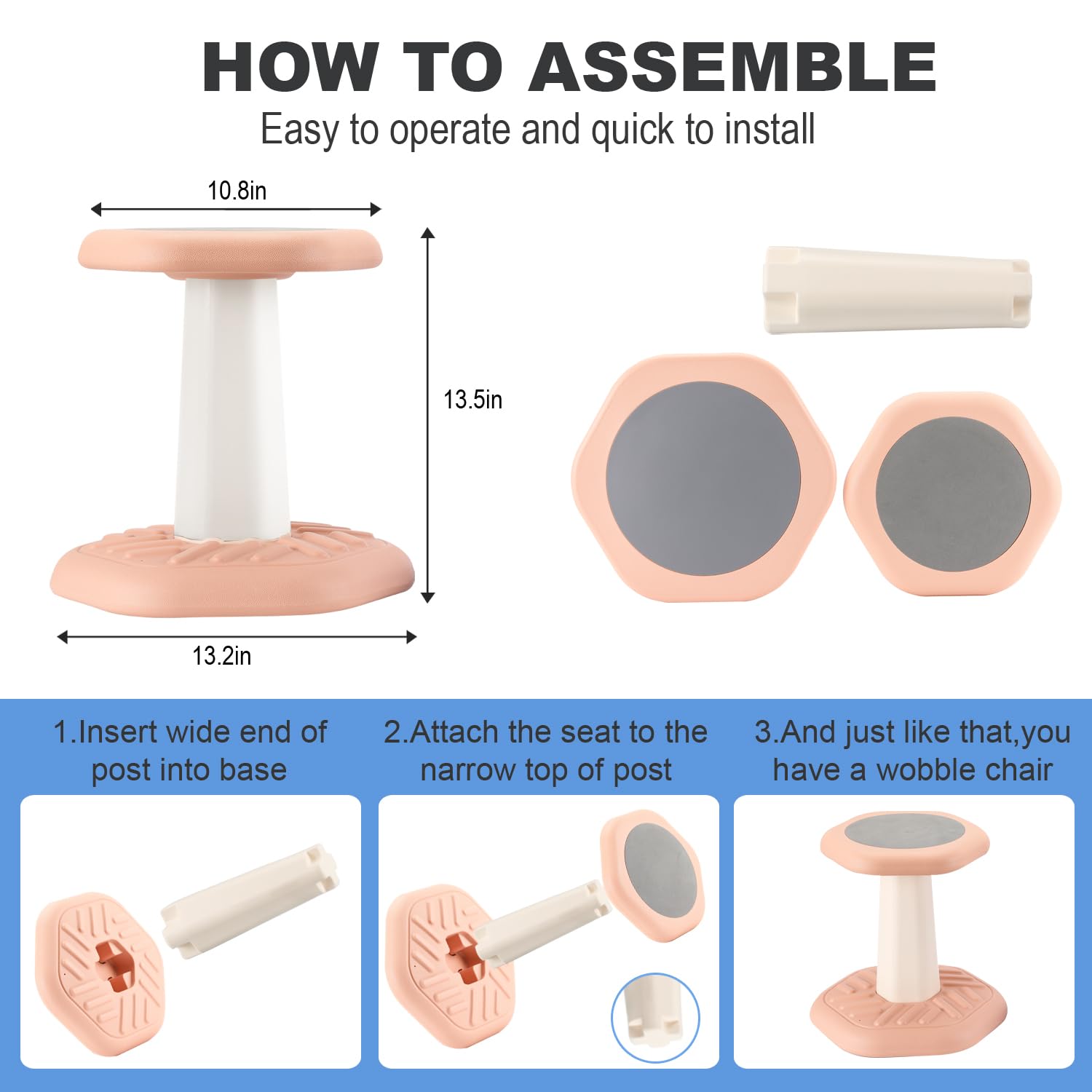 HOW TO ASSEMBLE
Easy to operate and quick to install

10.8in

13.5in

13.2in

1.Insert wide end of post into base

2.Attach the seat to the narrow top of post

3.And just like that,you have a wobble chair