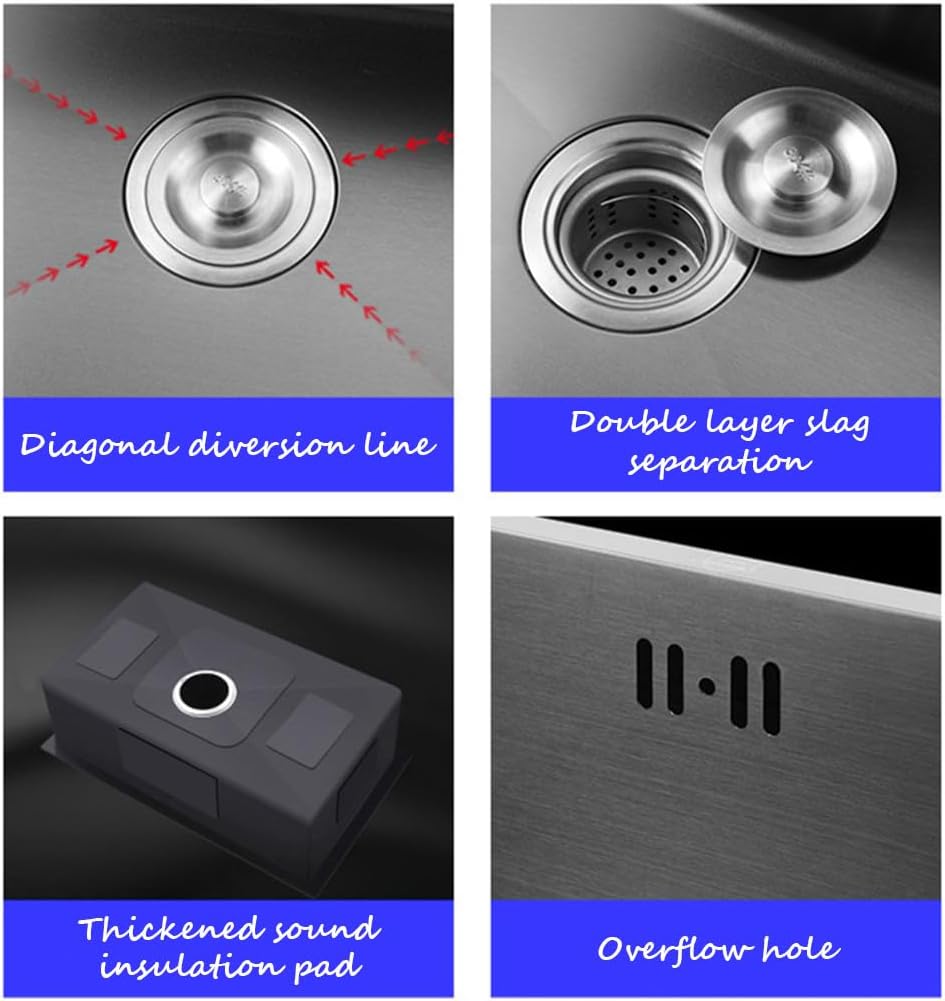 Diagonal diversion line

Double layer slag separation

Thickened sound insulation pad

Overflow hole