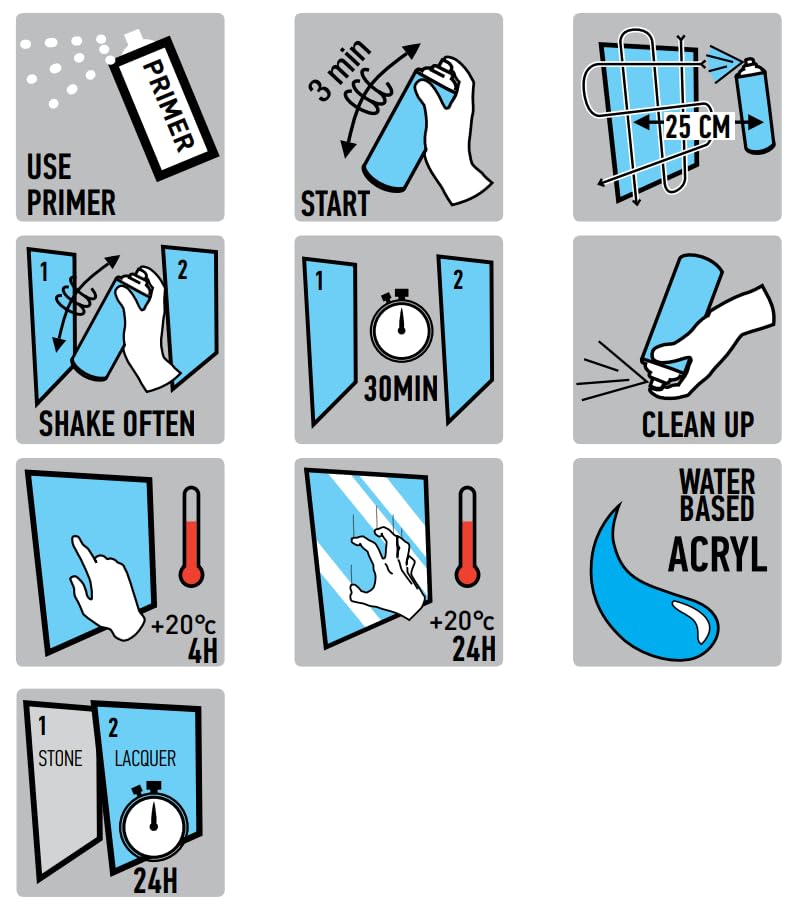 PRIMER
USE PRIMER

3 min
START

25 CM

1
2
SHAKE OFTEN

1
2
30MIN

CLEAN UP

+20°c
4H

+20°c
24H

WATER BASED
ACRYL

1
STONE
2
LACQUER
24H