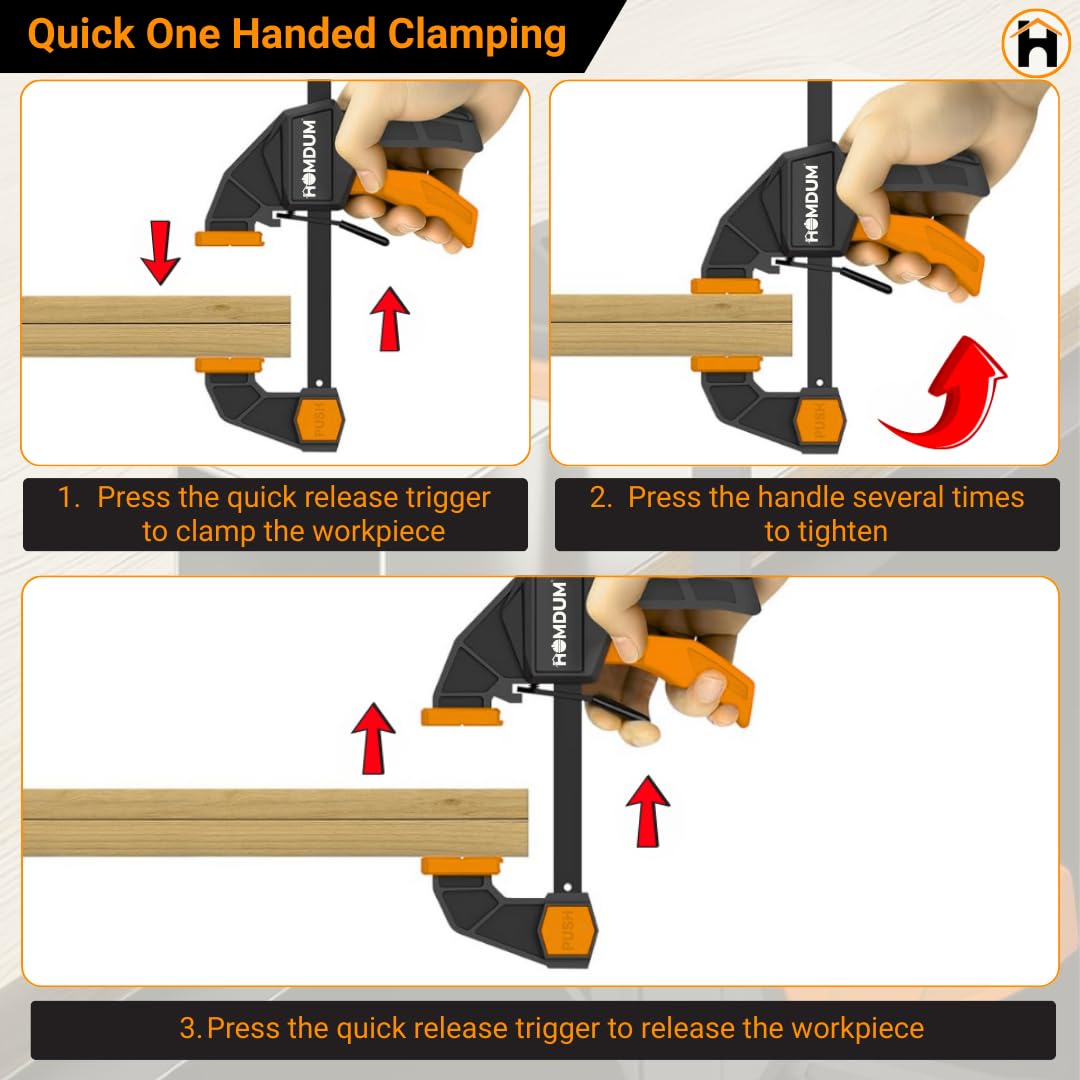 Quick One Handed Clamping

HOMDUM

PUSH

1. Press the quick release trigger to clamp the workpiece

HOMDUM

PUSH

2. Press the handle several times to tighten

HOMDUM

PUSH

3. Press the quick release trigger to release the workpiece