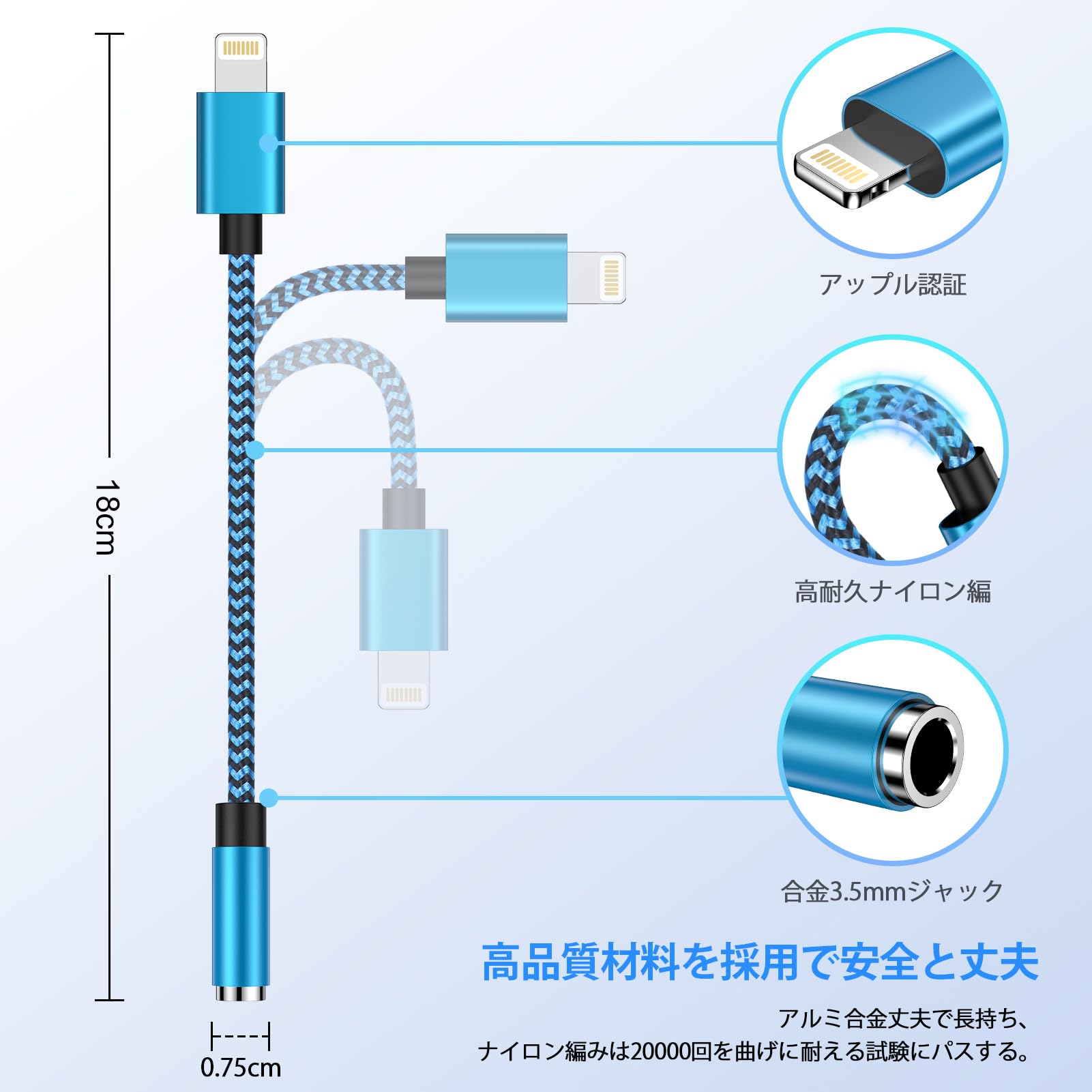 18cm

0.75cm

アップル認証

高耐久ナイロン編

合金3.5mmジャック

高品質材料を採用で安全と丈夫

アルミ合金丈夫で長持ち、
ナイロン編みは20000回を曲げに耐える試験にパスする。