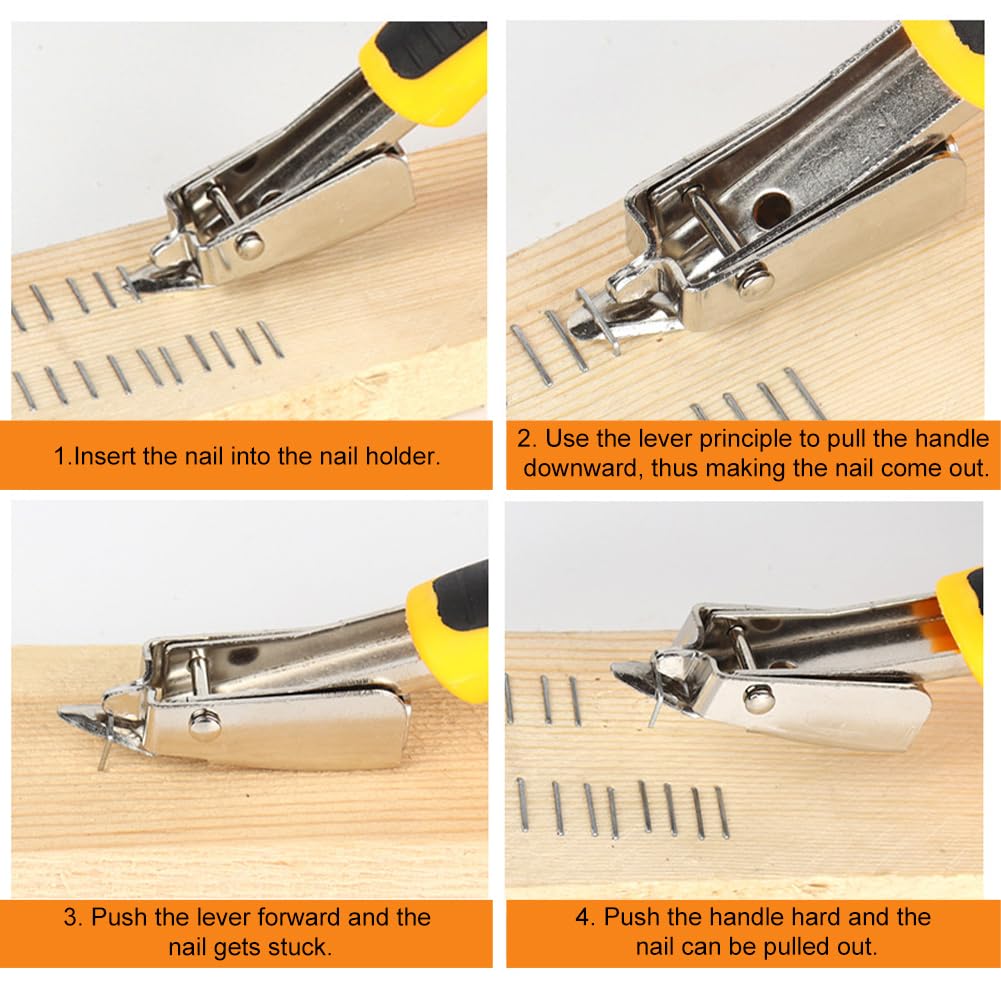 1.Insert the nail into the nail holder.

2. Use the lever principle to pull the handle downward, thus making the nail come out.

3. Push the lever forward and the nail gets stuck.

4. Push the handle hard and the nail can be pulled out.