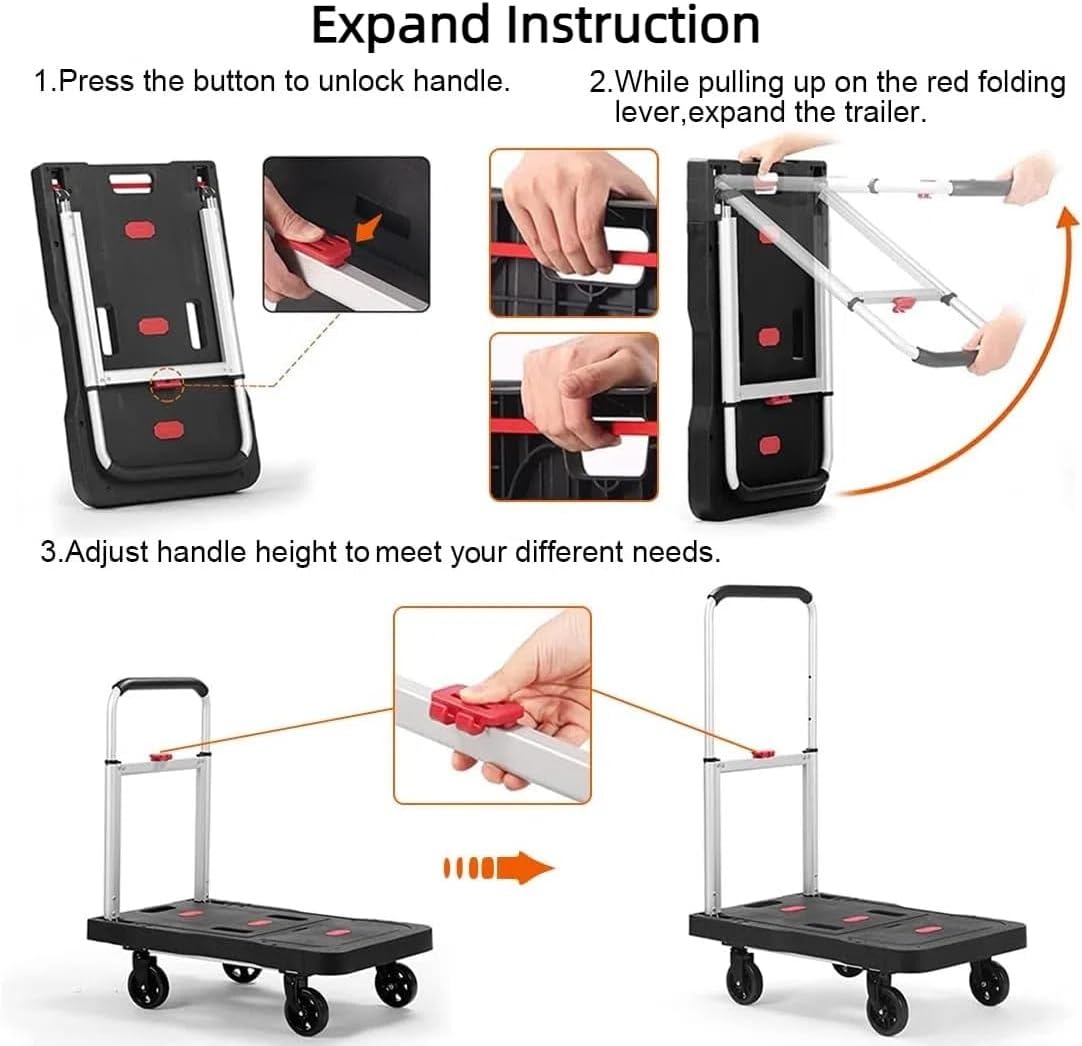 Expand Instruction

1.Press the button to unlock handle.

2.While pulling up on the red folding lever,expand the trailer.

3.Adjust handle height to meet your different needs.