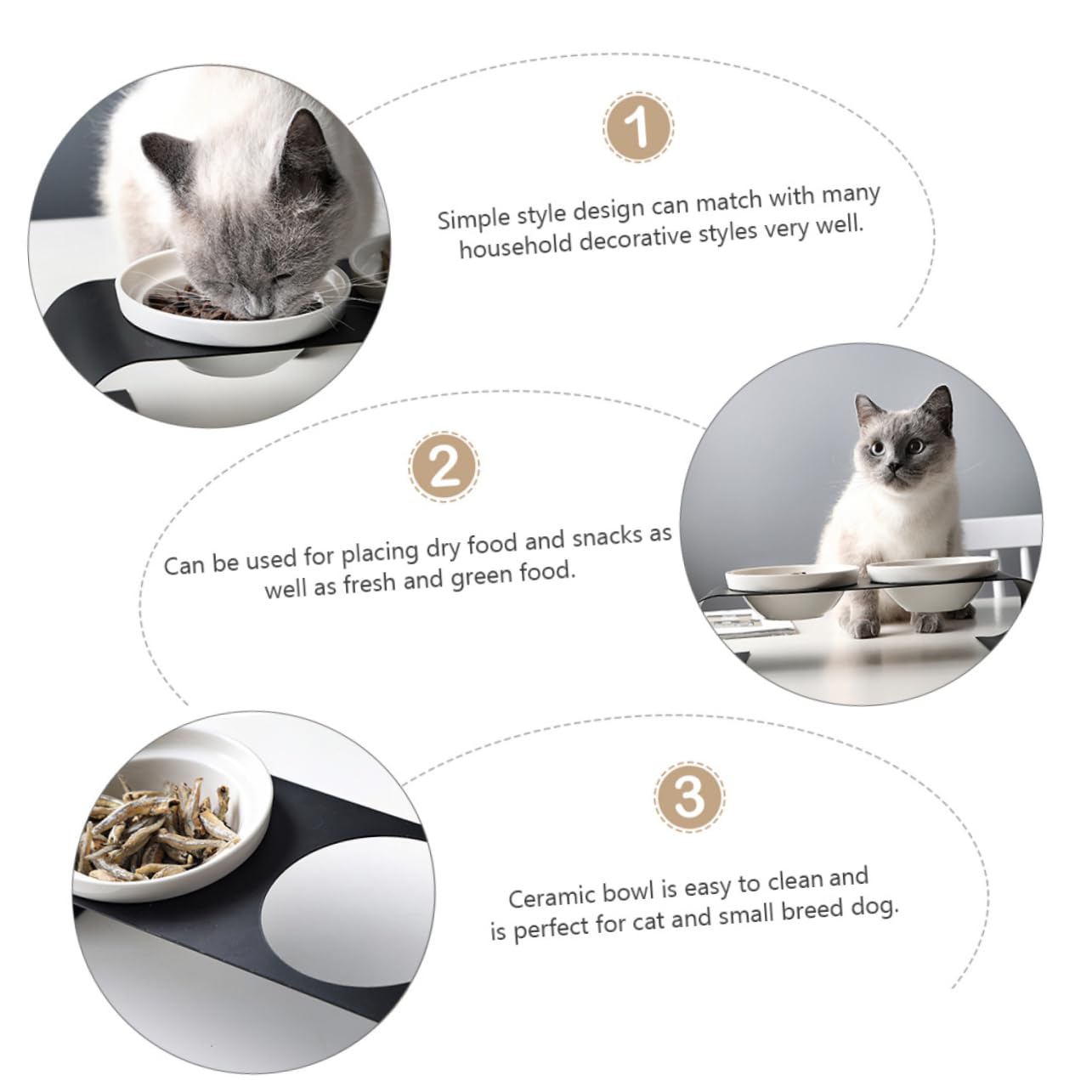 1

Simple style design can match with many household decorative styles very well.

2

Can be used for placing dry food and snacks as well as fresh and green food.

3

Ceramic bowl is easy to clean and is perfect for cat and small breed dog.