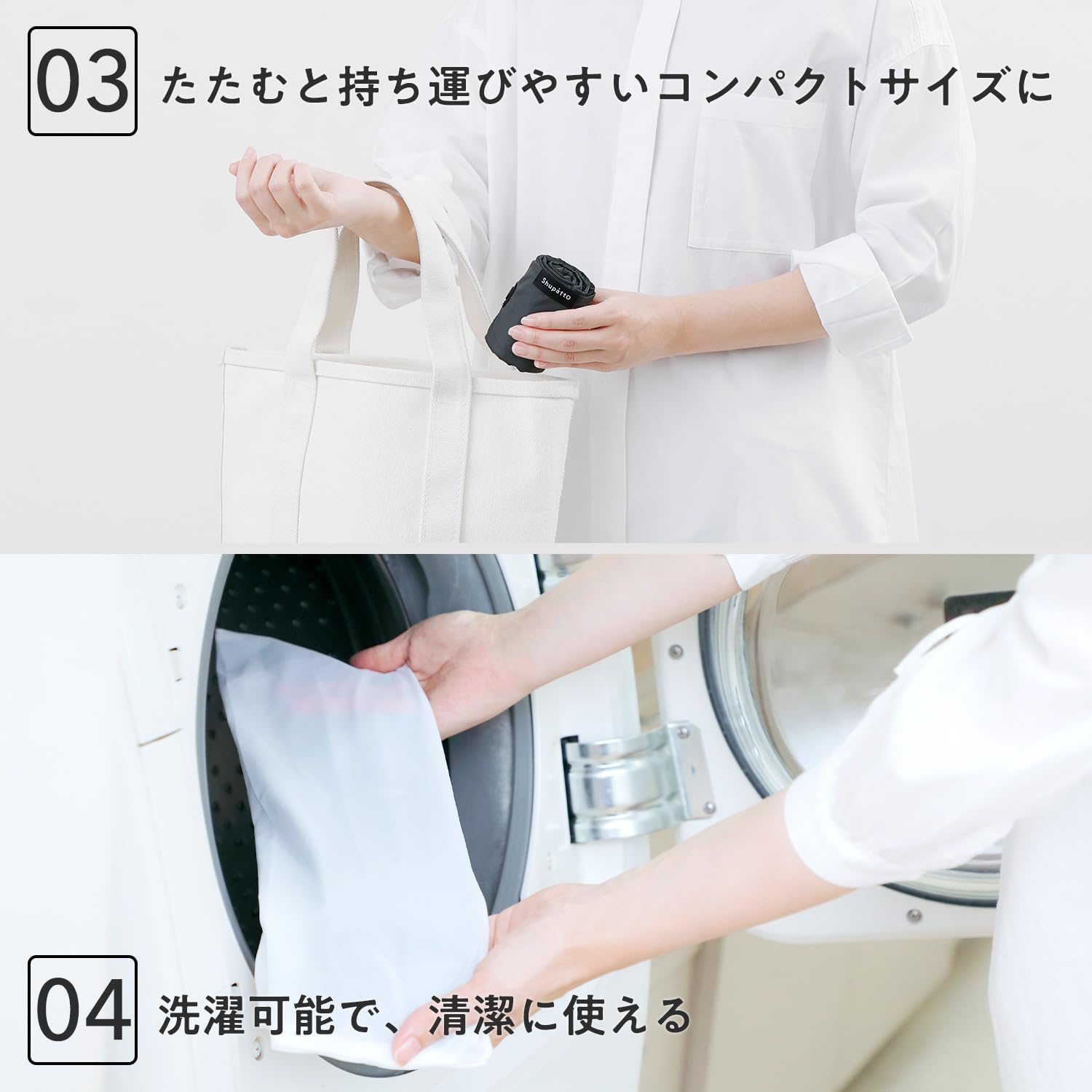 03 たたむと持ち運びやすいコンパクトサイズに

Shupatto

04 洗濯可能で、清潔に使える