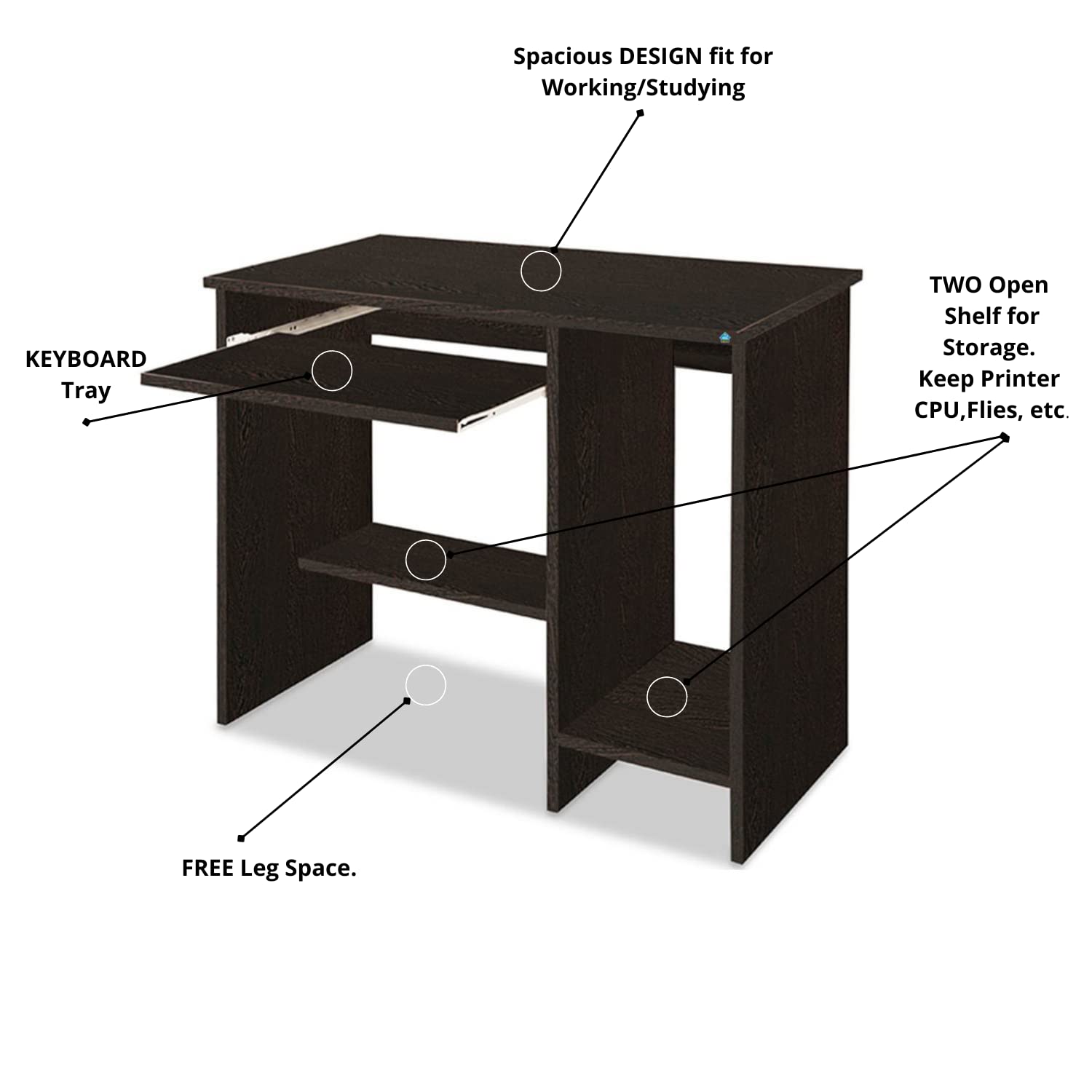 Spacious DESIGN fit for Working/Studying

KEYBOARD Tray

TWO Open Shelf for Storage. Keep Printer CPU,Flies, etc.

FREE Leg Space.