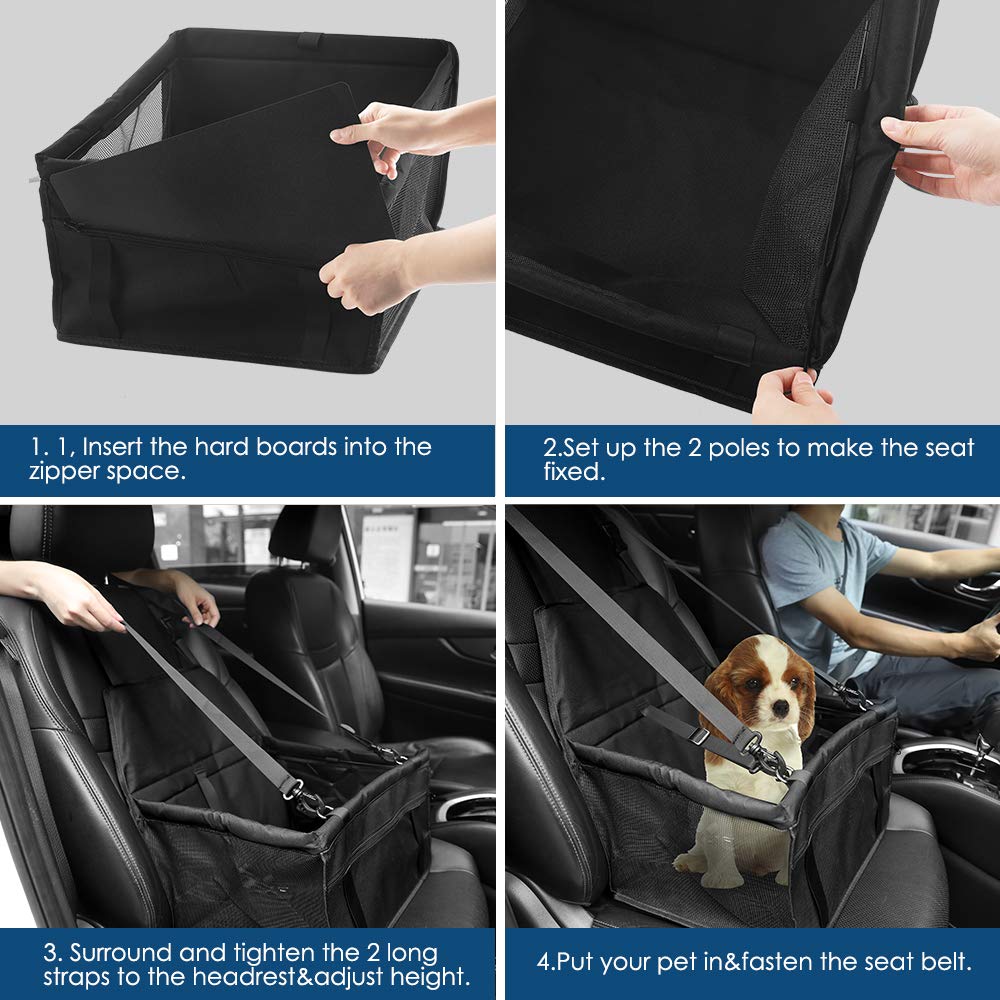 1. 1, Insert the hard boards into the zipper space.

2.Set up the 2 poles to make the seat fixed.

3. Surround and tighten the 2 long straps to the headrest&adjust height.

4.Put your pet in&fasten the seat belt.