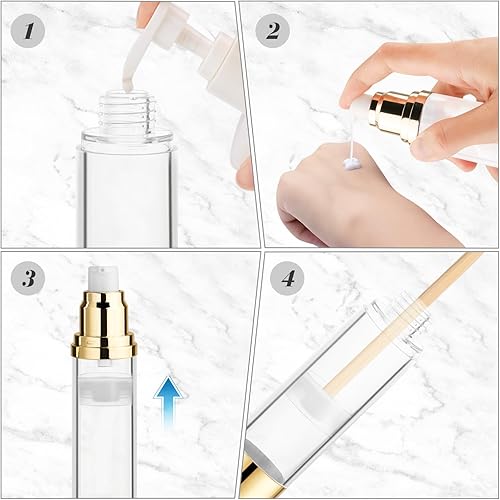 1

2

3

4