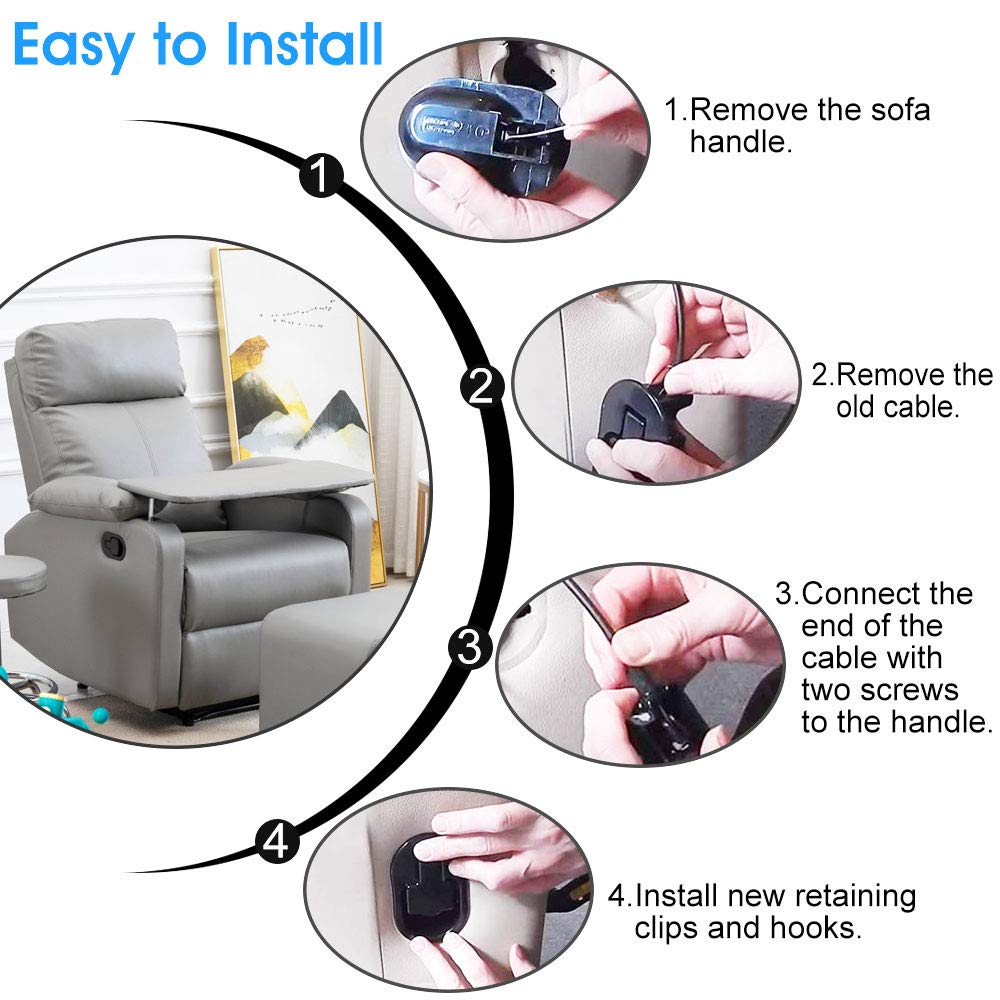 Easy to Install

1

1.Remove the sofa handle.

2

2.Remove the old cable.

3

3.Connect the end of the cable with two screws to the handle.

4

4.Install new retaining clips and hooks.