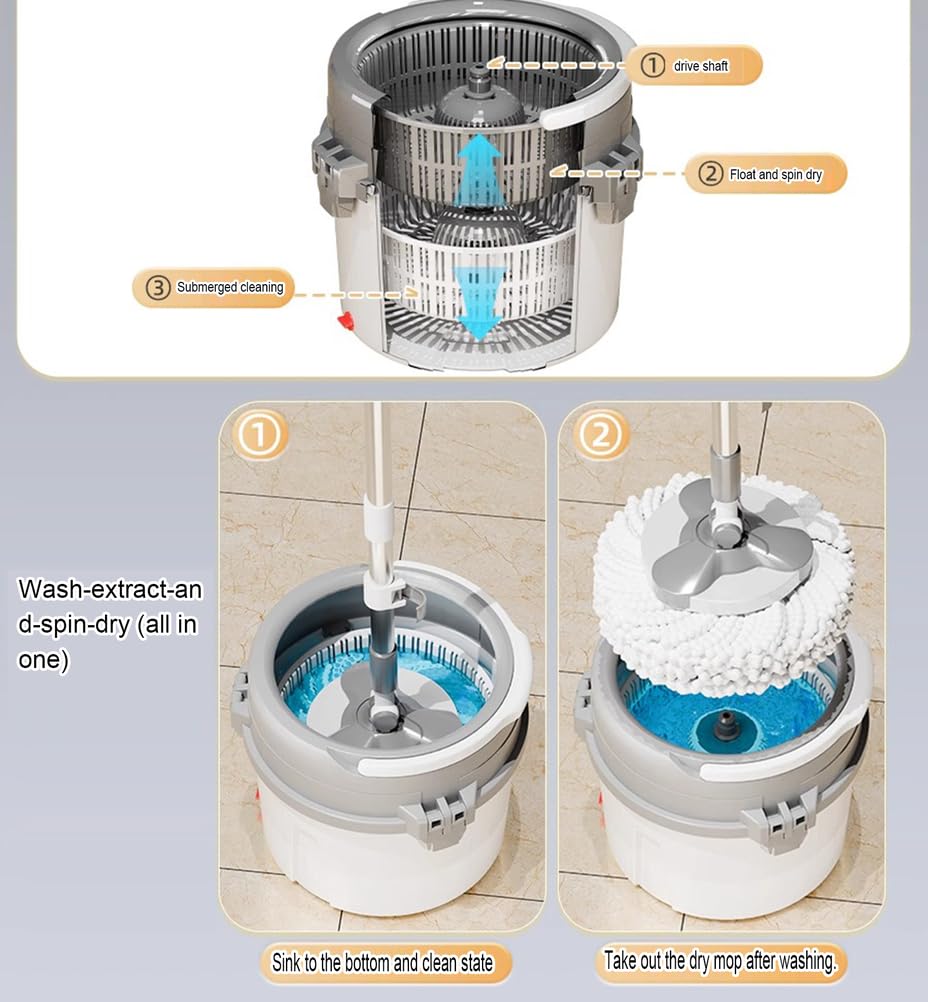 ① drive shaft

② Float and spin dry

③ Submerged cleaning

Wash-extract-and-spin-dry (all in one)

①

②

Sink to the bottom and clean state

Take out the dry mop after washing.