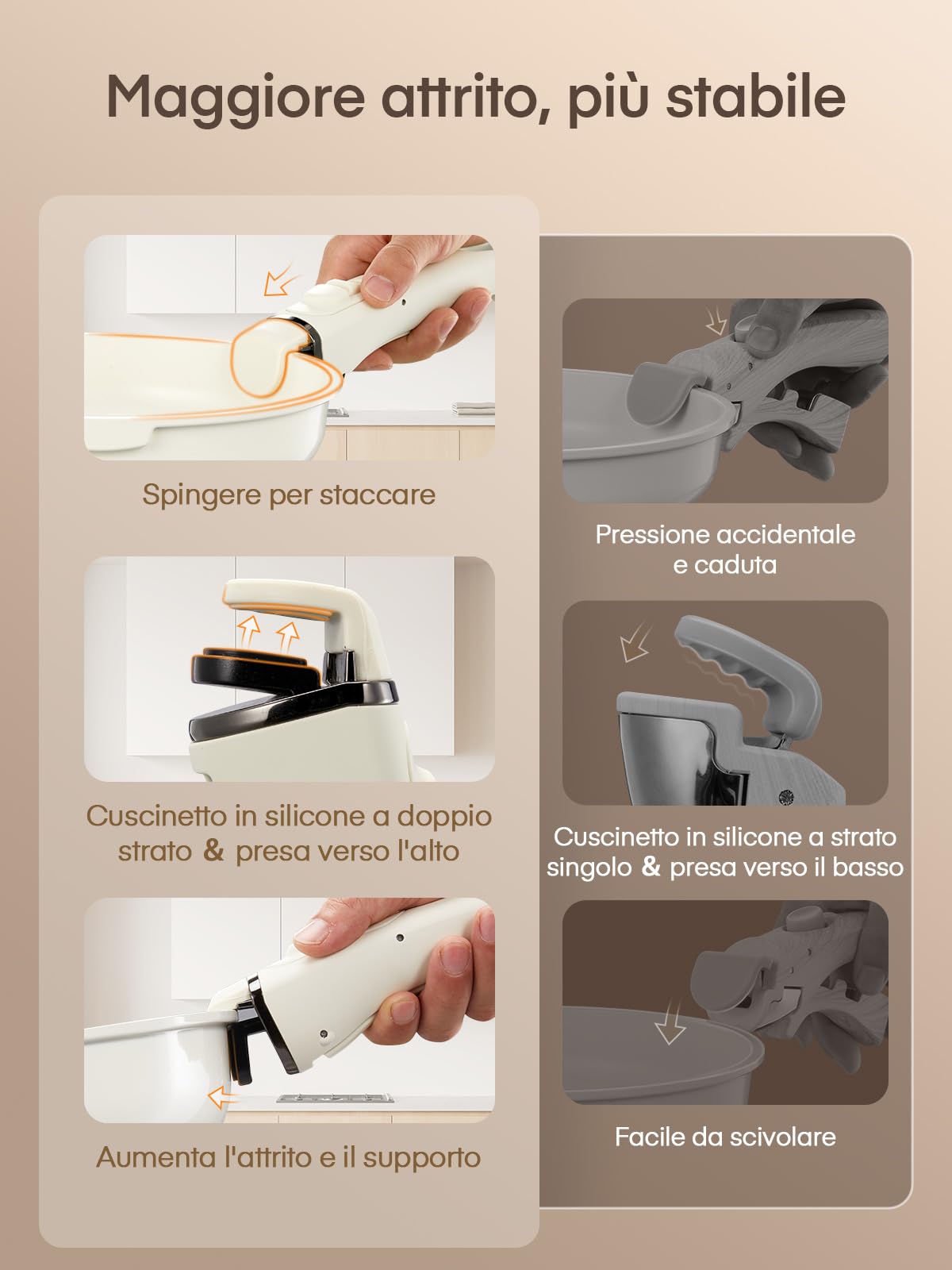 Maggiore attrito, più stabile

Spingere per staccare

Cuscinetto in silicone a doppio strato & presa verso l'alto

Aumenta l'attrito e il supporto

Pressione accidentale e caduta

Cuscinetto in silicone a strato singolo & presa verso il basso

Facile da scivolare