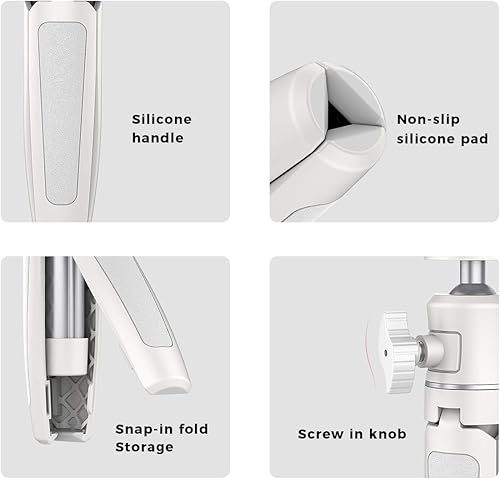 Silicone handle

Non-slip silicone pad

Snap-in fold Storage

Screw in knob