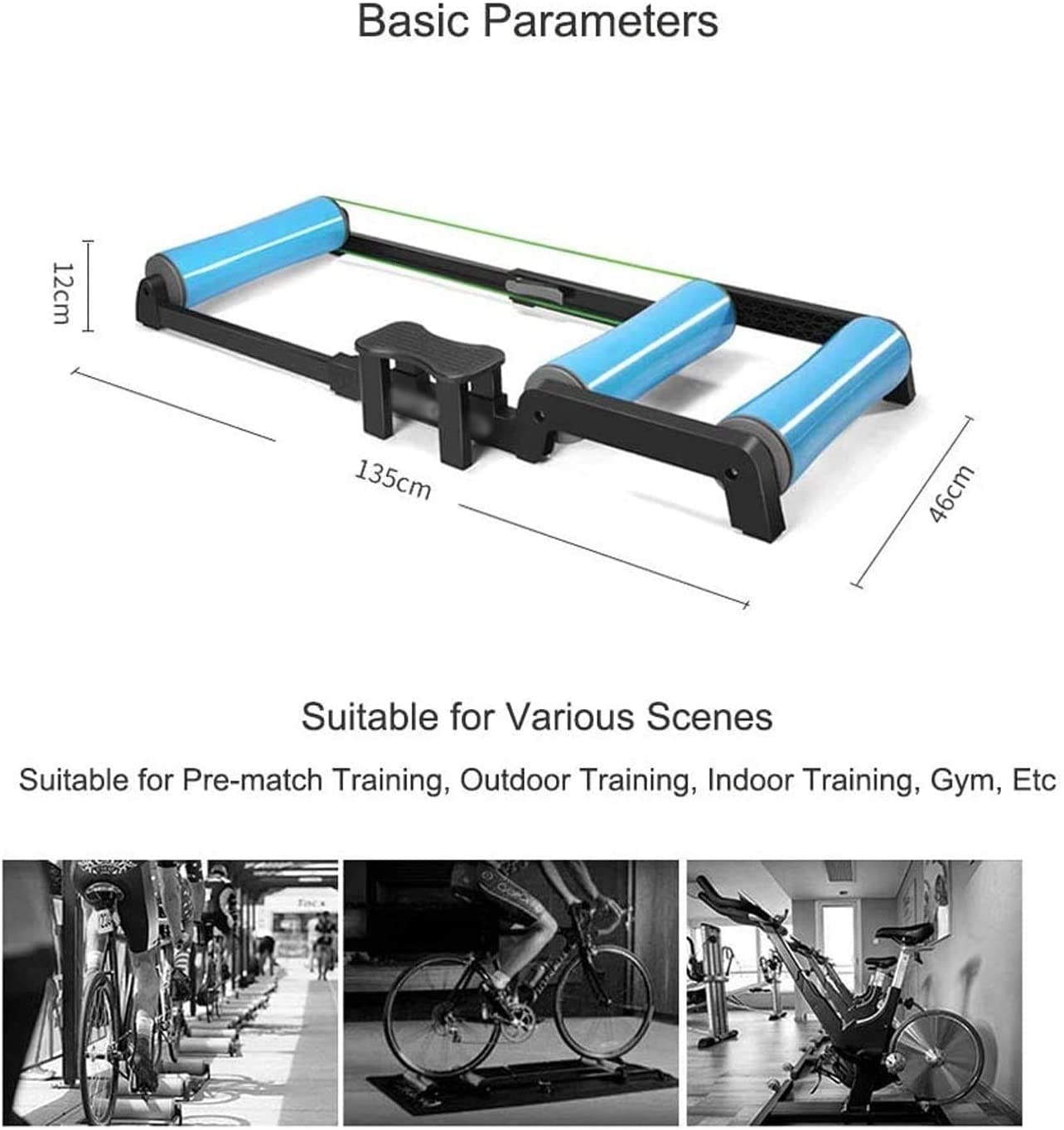 Basic Parameters

12cm

135cm

46cm

Suitable for Various Scenes

Suitable for Pre-match Training, Outdoor Training, Indoor Training, Gym, Etc