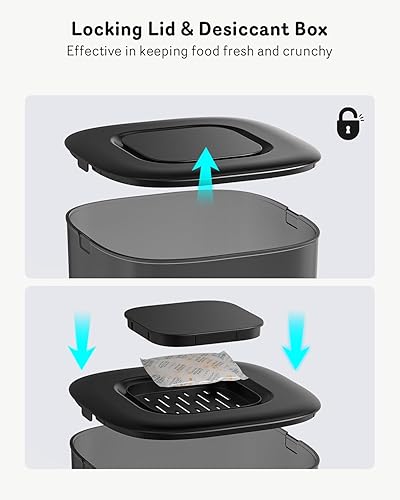 Locking Lid & Desiccant Box
Effective in keeping food fresh and crunchy