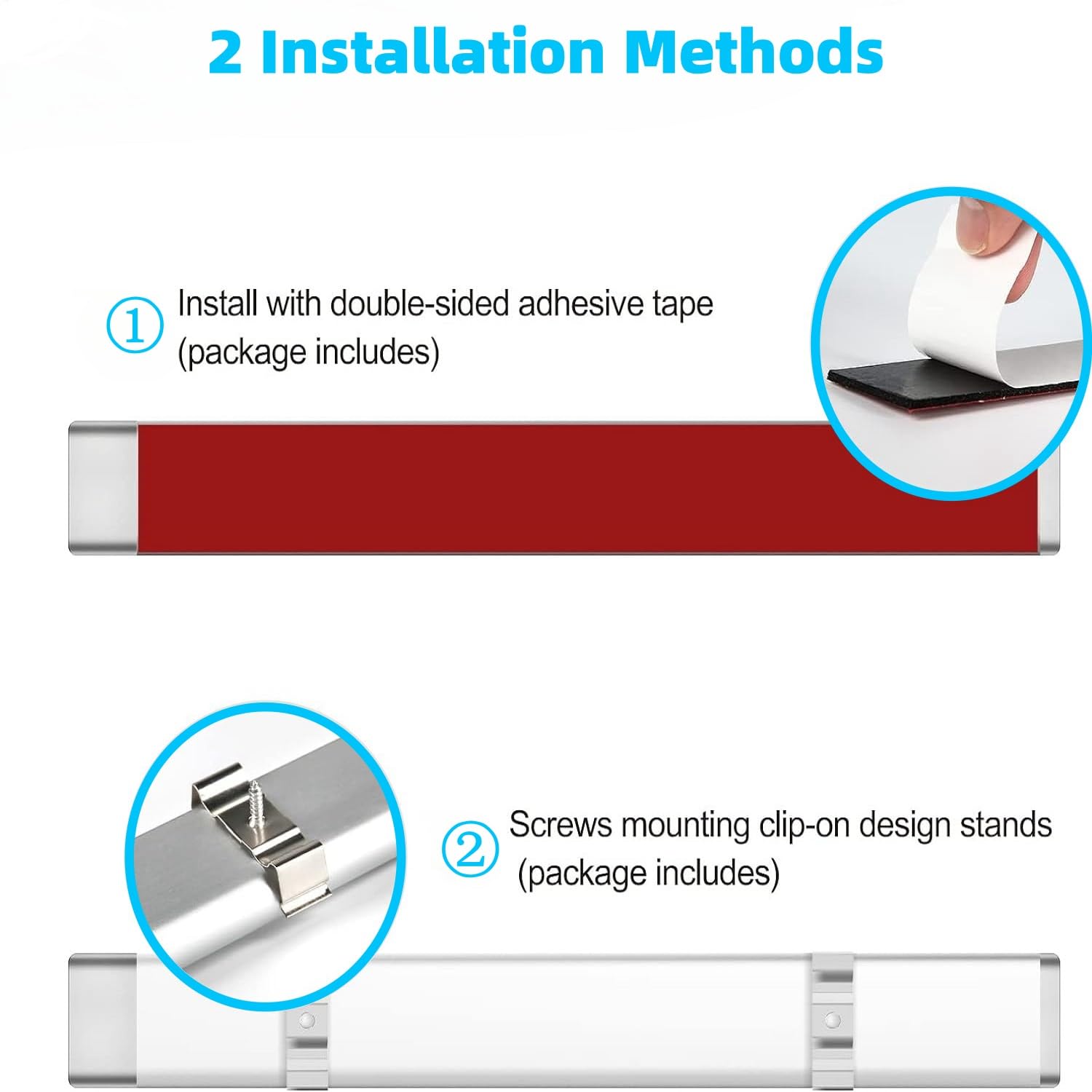 2 Installation Methods

① Install with double-sided adhesive tape (package includes)

② Screws mounting clip-on design stands (package includes)