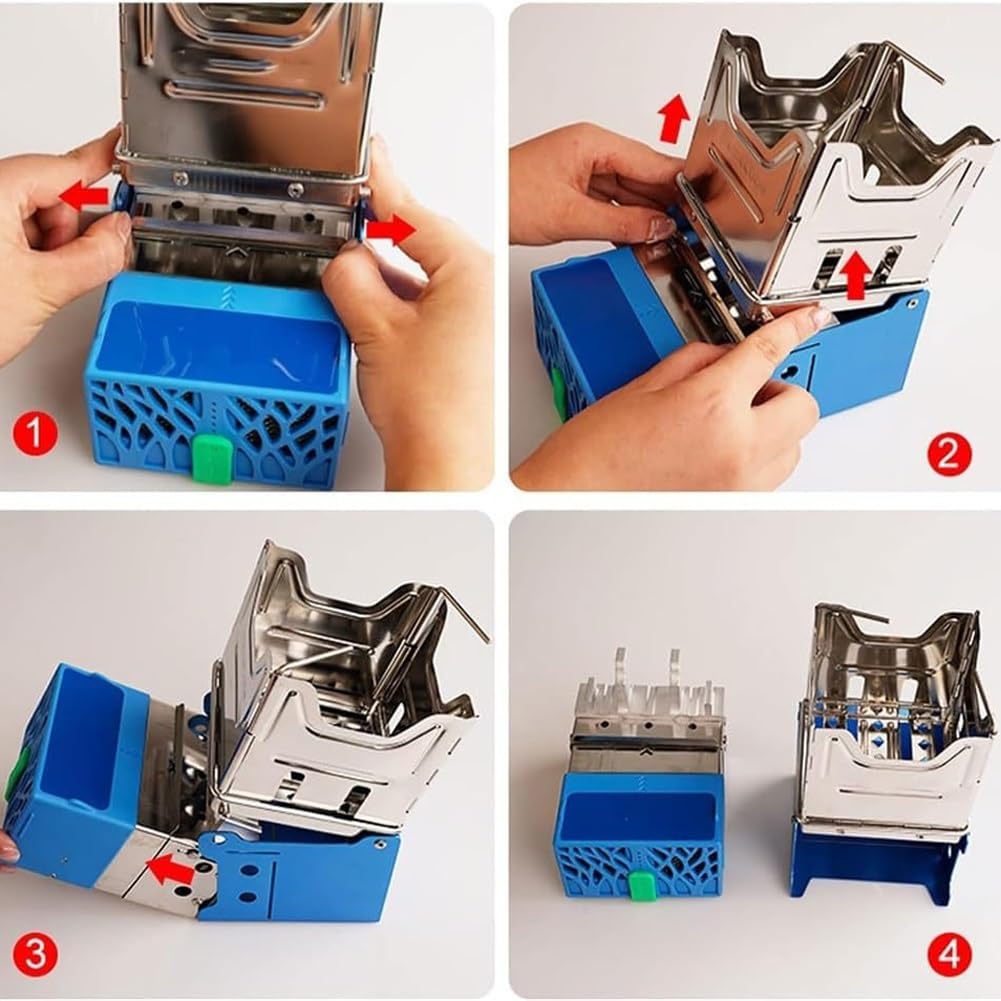 1

2

3

4