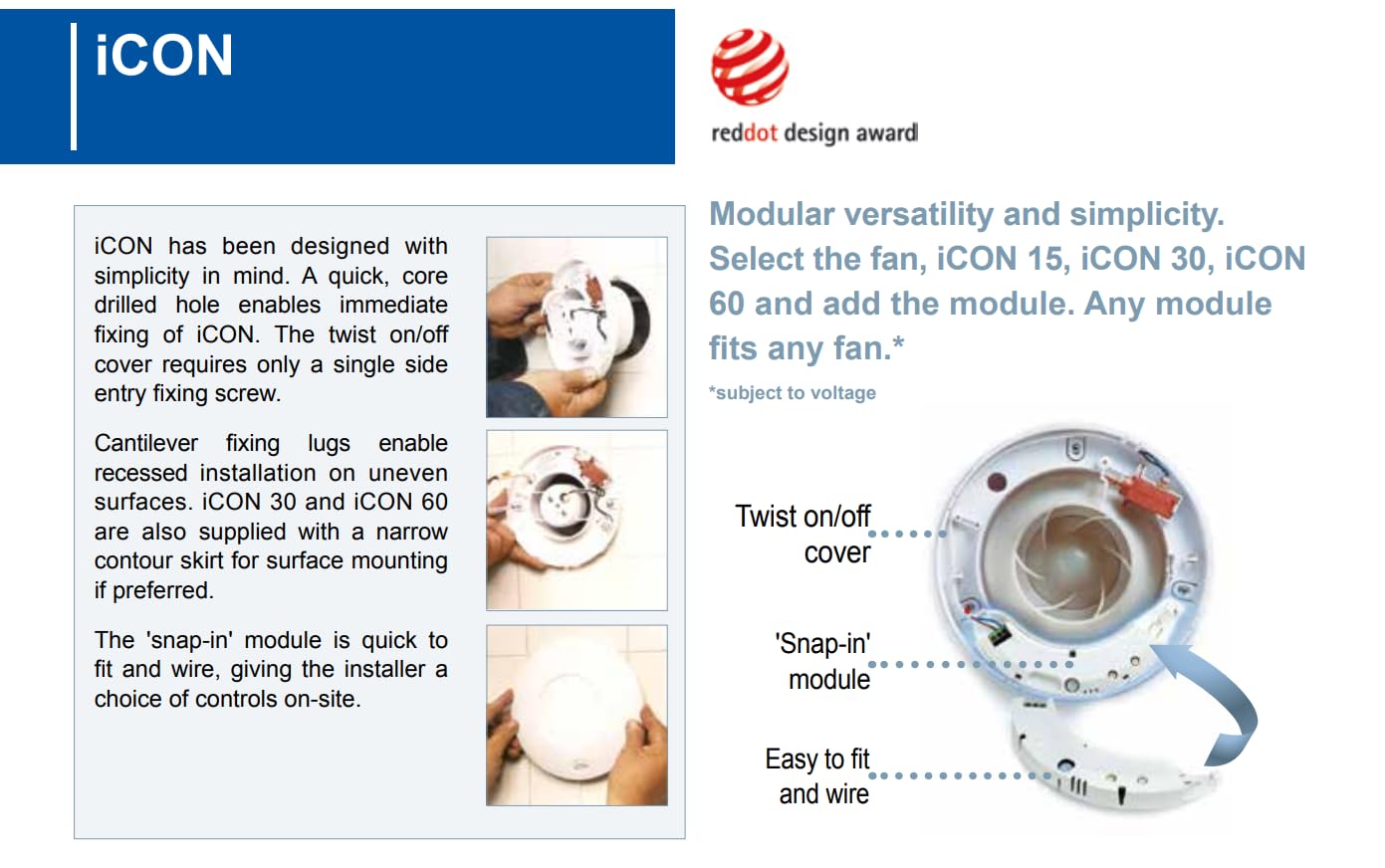 iCON

reddot design award

iCON has been designed with simplicity in mind. A quick, core drilled hole enables immediate fixing of iCON. The twist on/off cover requires only a single side entry fixing screw.

Cantilever fixing lugs enable recessed installation on uneven surfaces. iCON 30 and iCON 60 are also supplied with a narrow contour skirt for surface mounting if preferred.

The 'snap-in' module is quick to fit and wire, giving the installer a choice of controls on-site.

Modular versatility and simplicity. Select the fan, iCON 15, iCON 30, iCON 60 and add the module. Any module fits any fan.*

*subject to voltage

Twist on/off cover

'Snap-in' module

Easy to fit and wire