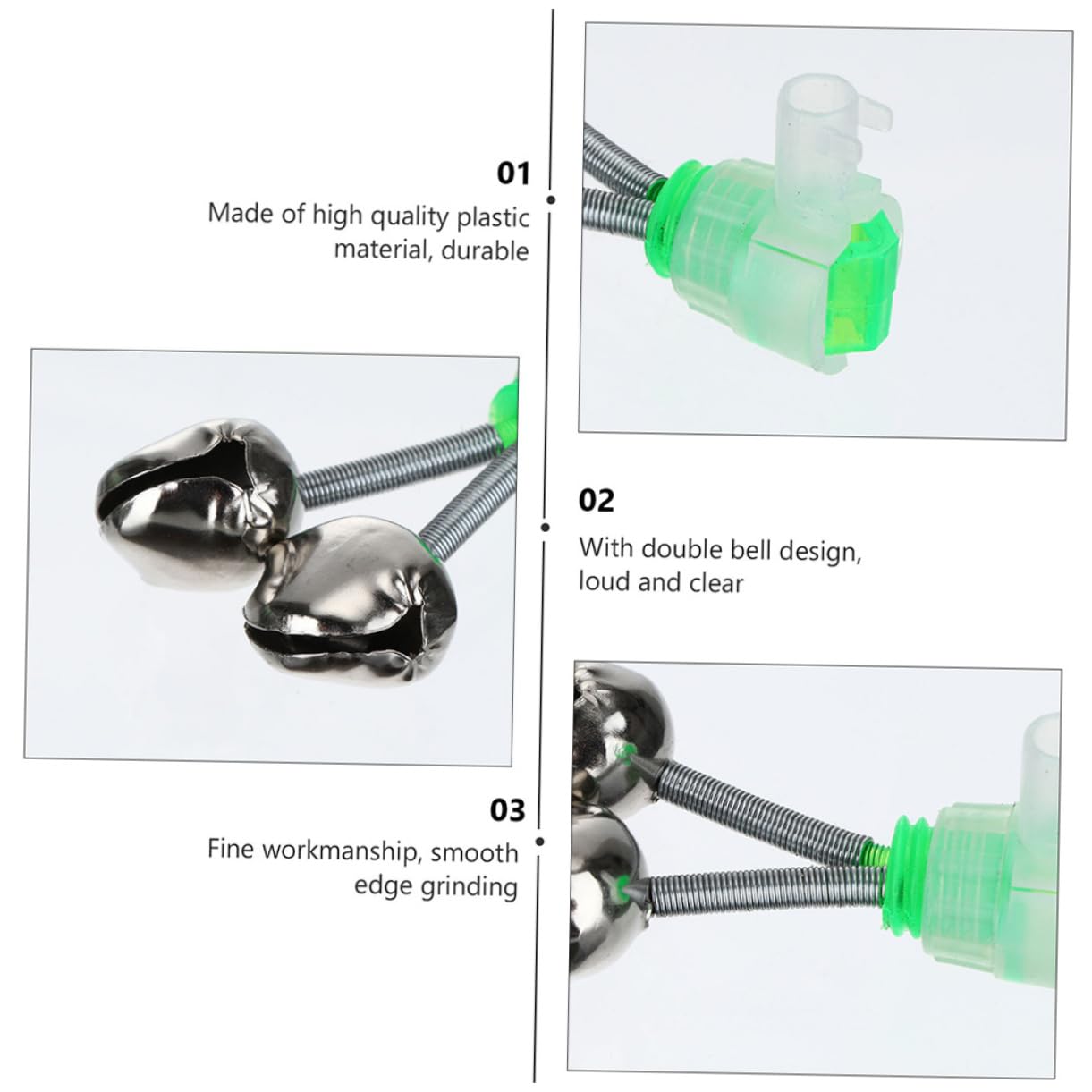 01

Made of high quality plastic material, durable

02

With double bell design, loud and clear

03

Fine workmanship, smooth edge grinding