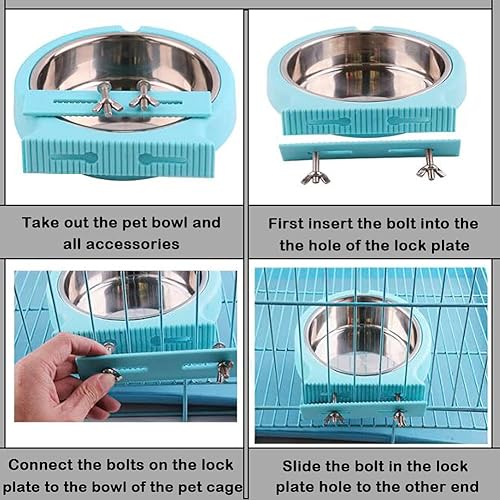 Take out the pet bowl and all accessories

First insert the bolt into the the hole of the lock plate

Connect the bolts on the lock plate to the bowl of the pet cage

Slide the bolt in the lock plate hole to the other end