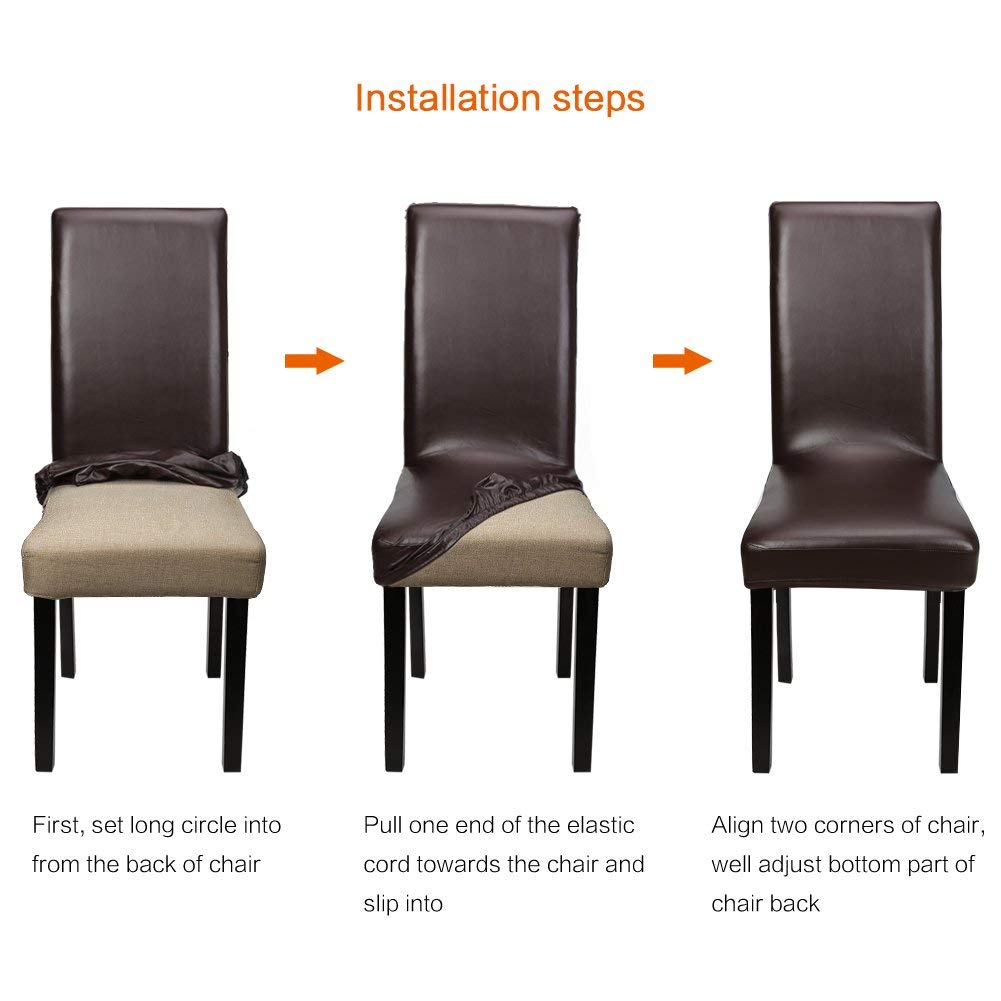 Installation steps

First, set long circle into from the back of chair

Pull one end of the elastic cord towards the chair and slip into

Align two corners of chair, well adjust bottom part of chair back