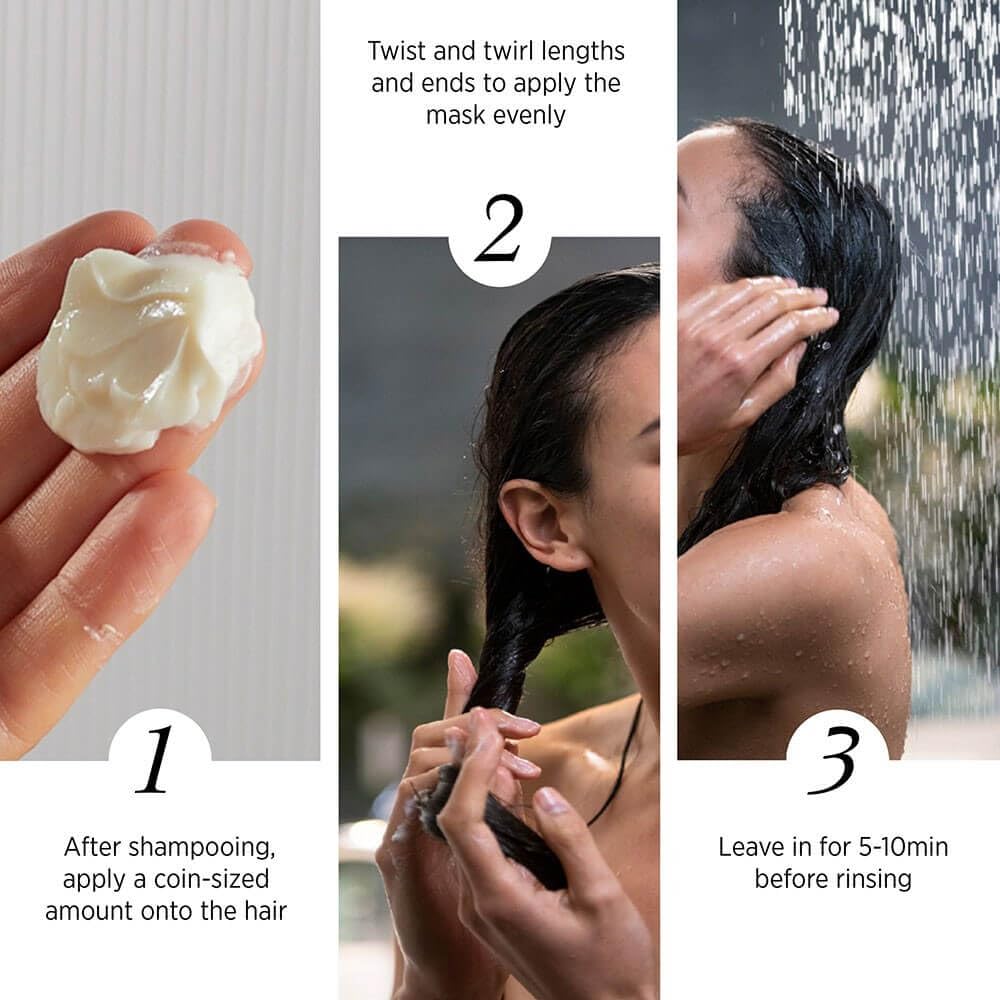 1

After shampooing, apply a coin-sized amount onto the hair

Twist and twirl lengths and ends to apply the mask evenly

2

3

Leave in for 5-10min before rinsing