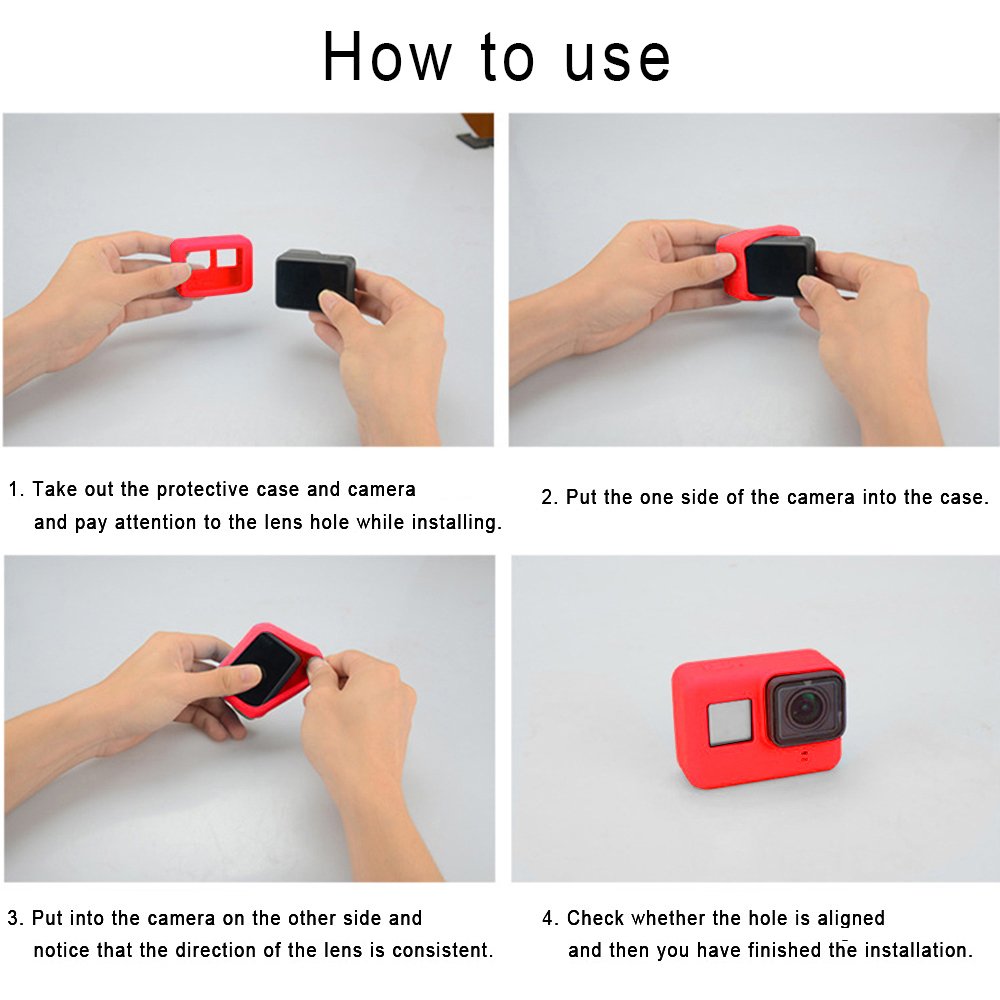 How to use

1. Take out the protective case and camera and pay attention to the lens hole while installing.

2. Put the one side of the camera into the case.

3. Put into the camera on the other side and notice that the direction of the lens is consistent.

4. Check whether the hole is aligned and then you have finished the installation.