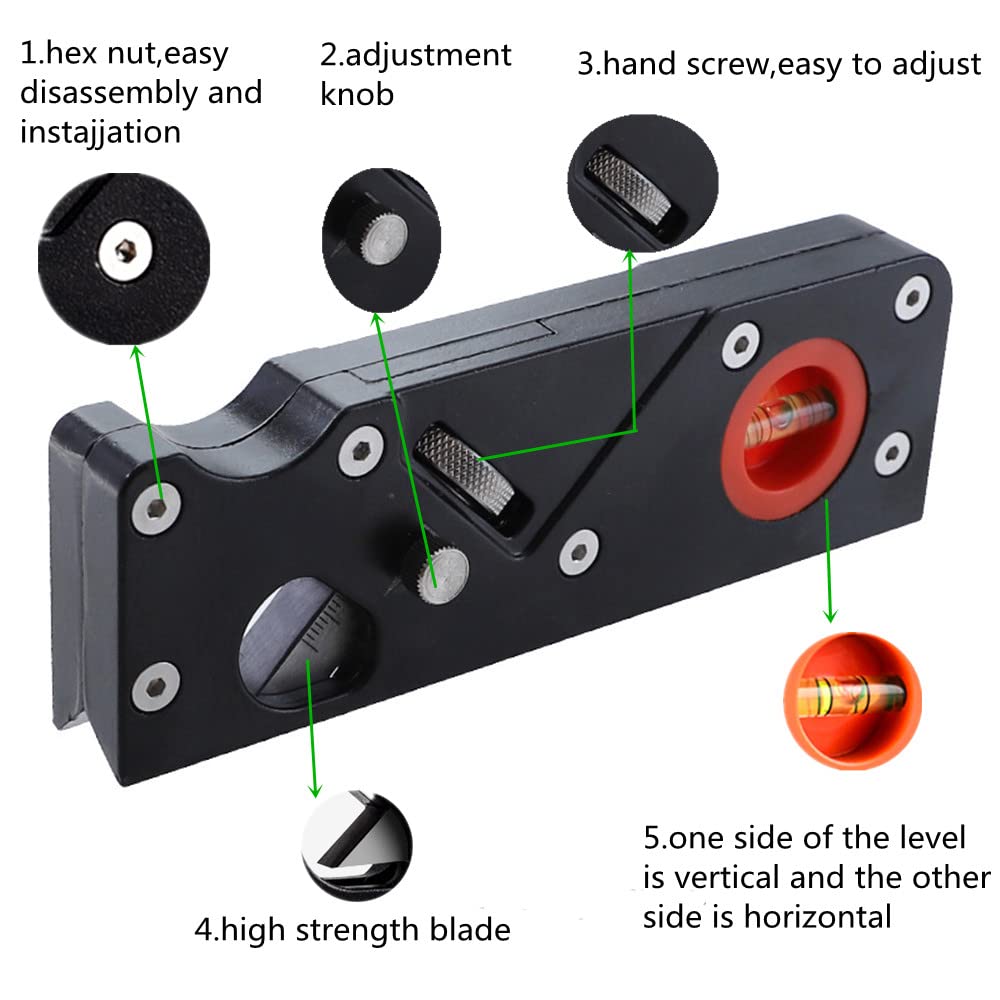 1.hex nut,easy disassembly and instajjation

2.adjustment knob

3.hand screw,easy to adjust

4.high strength blade

5.one side of the level is vertical and the other side is horizontal