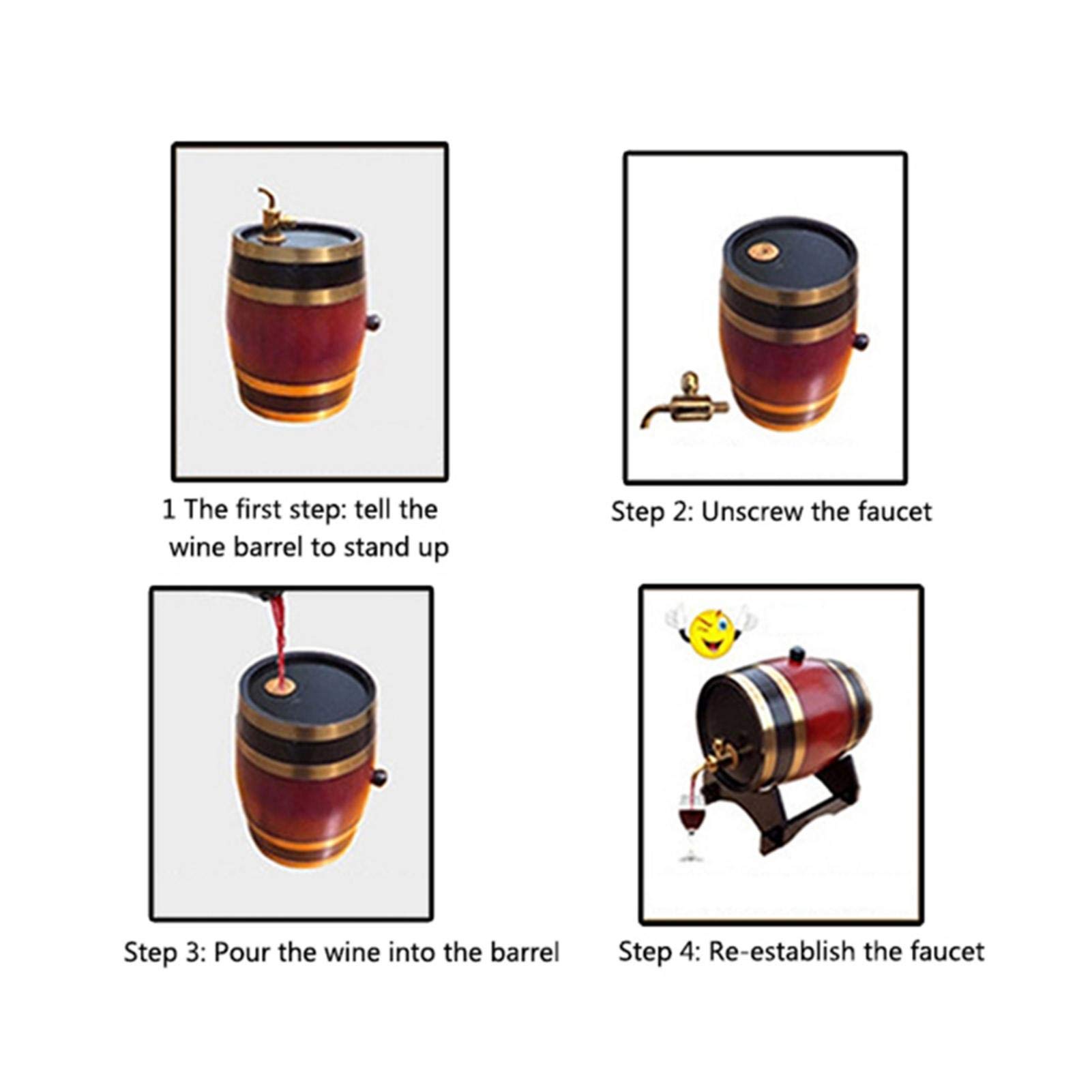 1 The first step: tell the wine barrel to stand up

Step 2: Unscrew the faucet

Step 3: Pour the wine into the barrel

Step 4: Re-establish the faucet