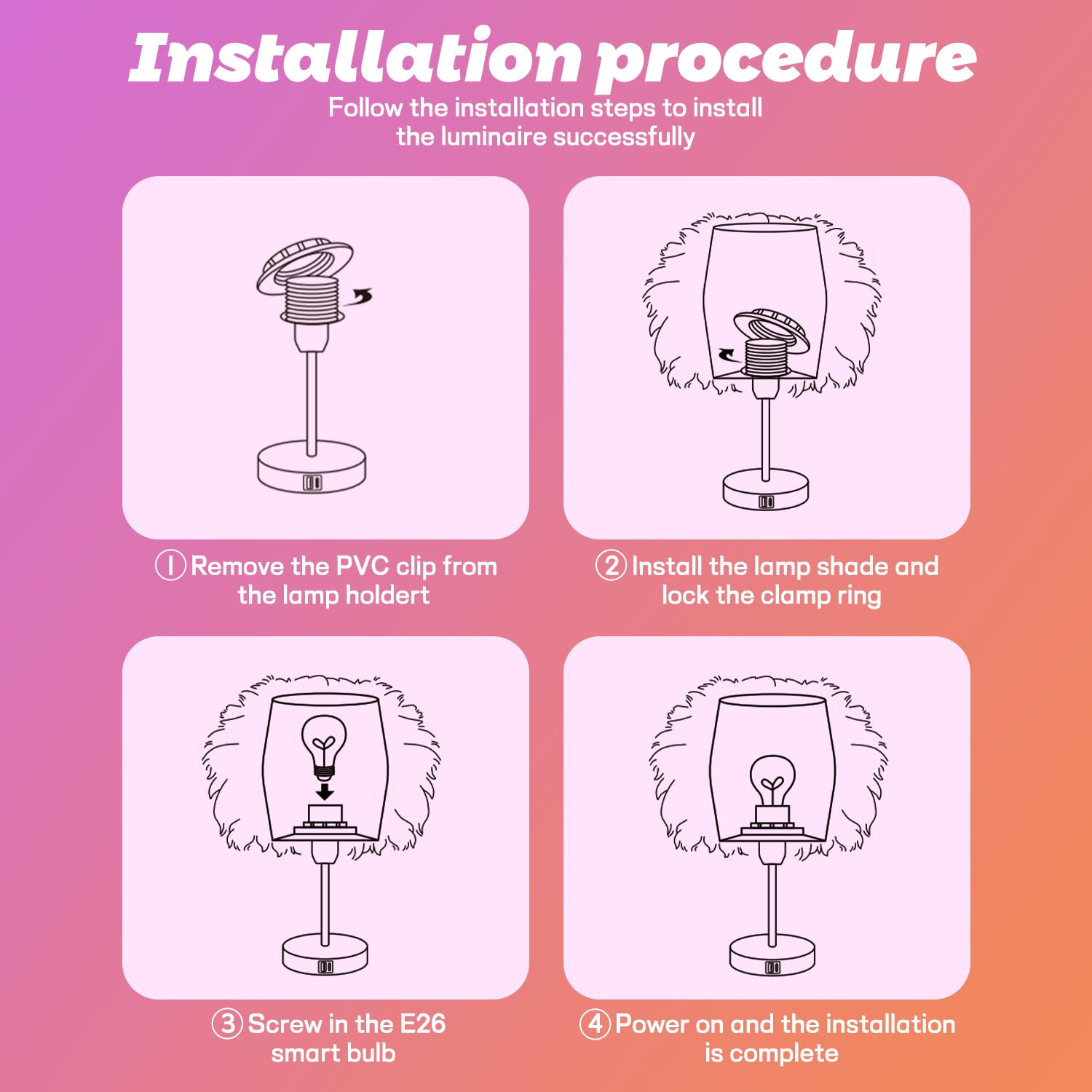 Installation procedure
Follow the installation steps to install the luminaire successfully

① Remove the PVC clip from the lamp holdert

② Install the lamp shade and lock the clamp ring

③ Screw in the E26 smart bulb

④ Power on and the installation is complete