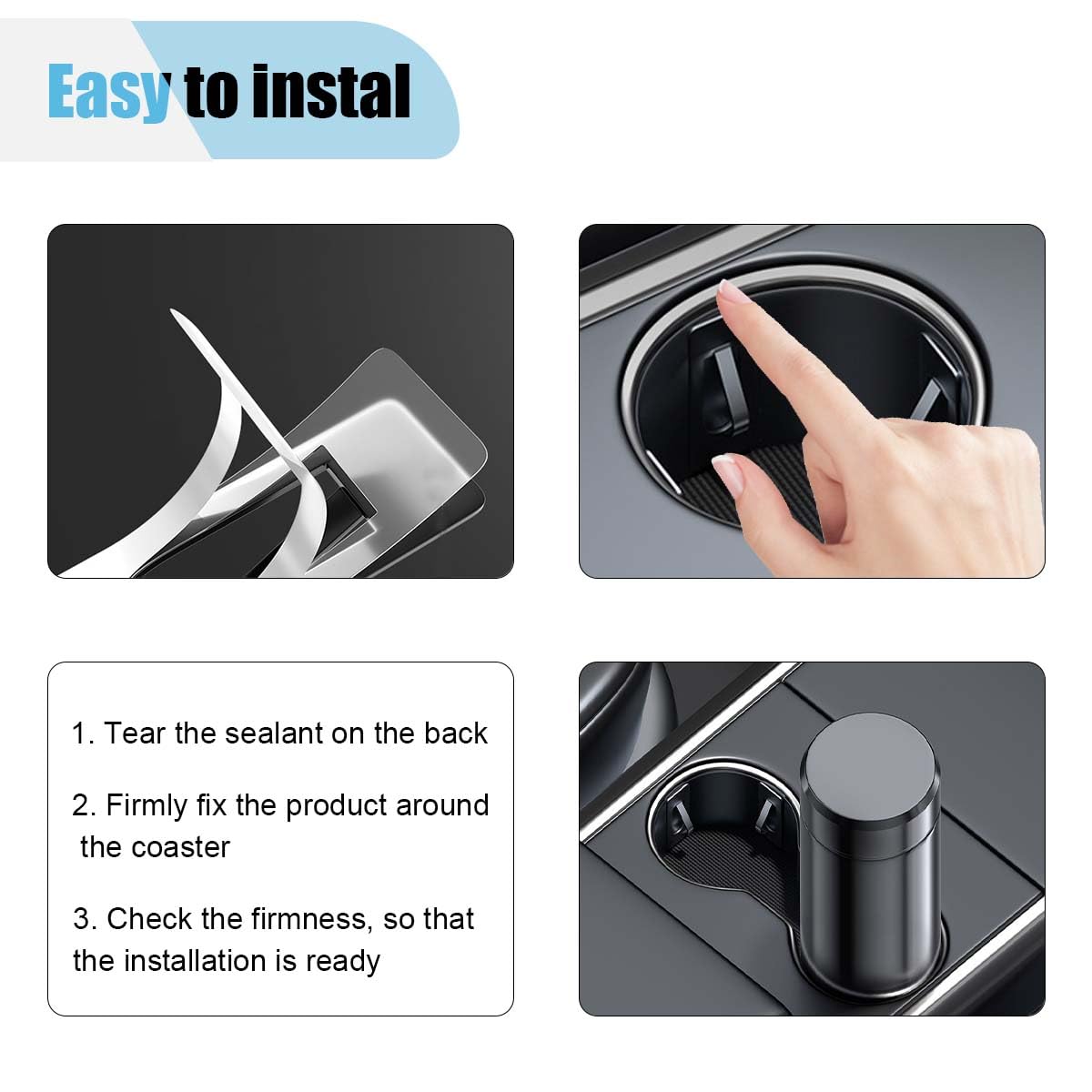 Easy to instal

1. Tear the sealant on the back

2. Firmly fix the product around the coaster

3. Check the firmness, so that the installation is ready