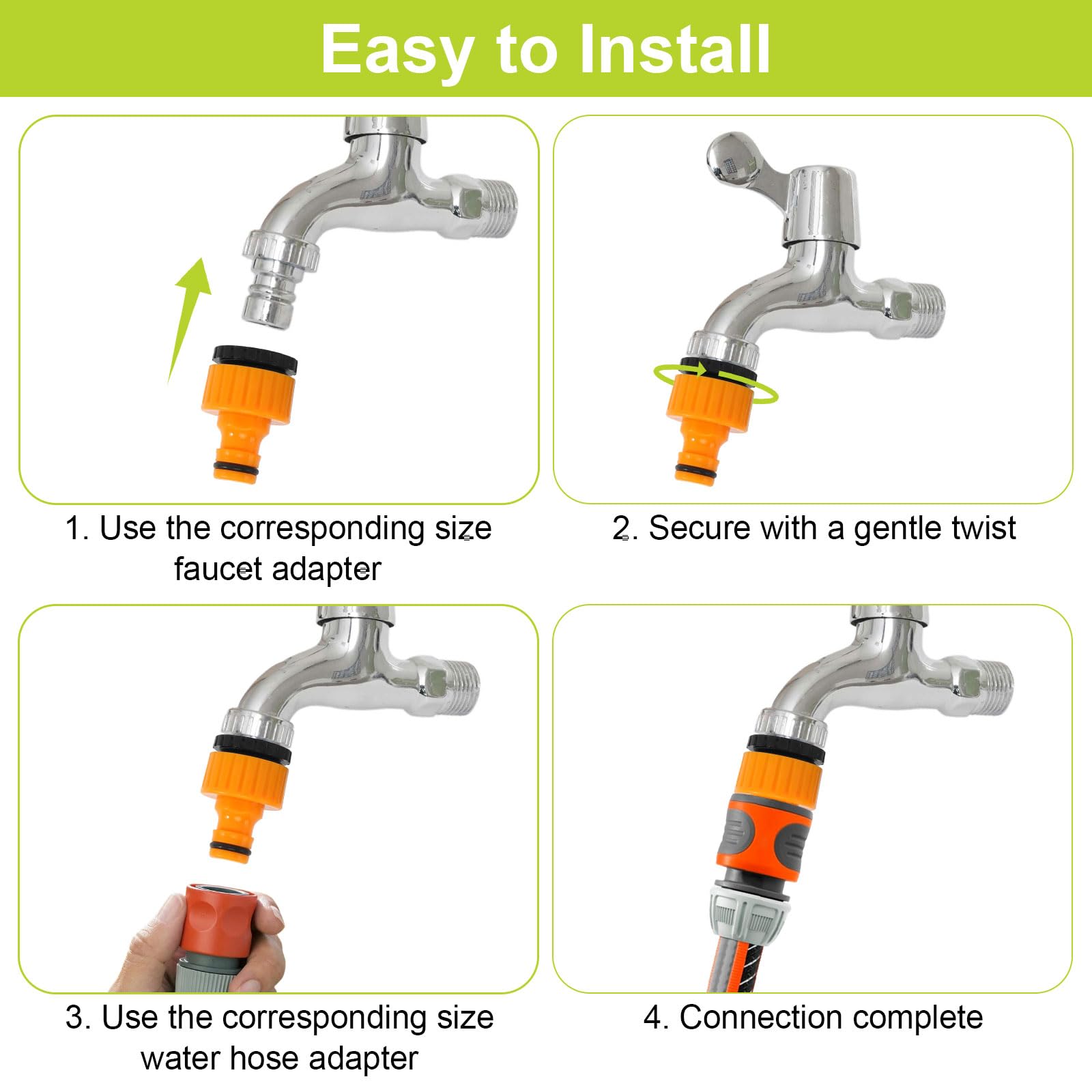 Easy to Install

1. Use the corresponding size faucet adapter

2. Secure with a gentle twist

3. Use the corresponding size water hose adapter

4. Connection complete