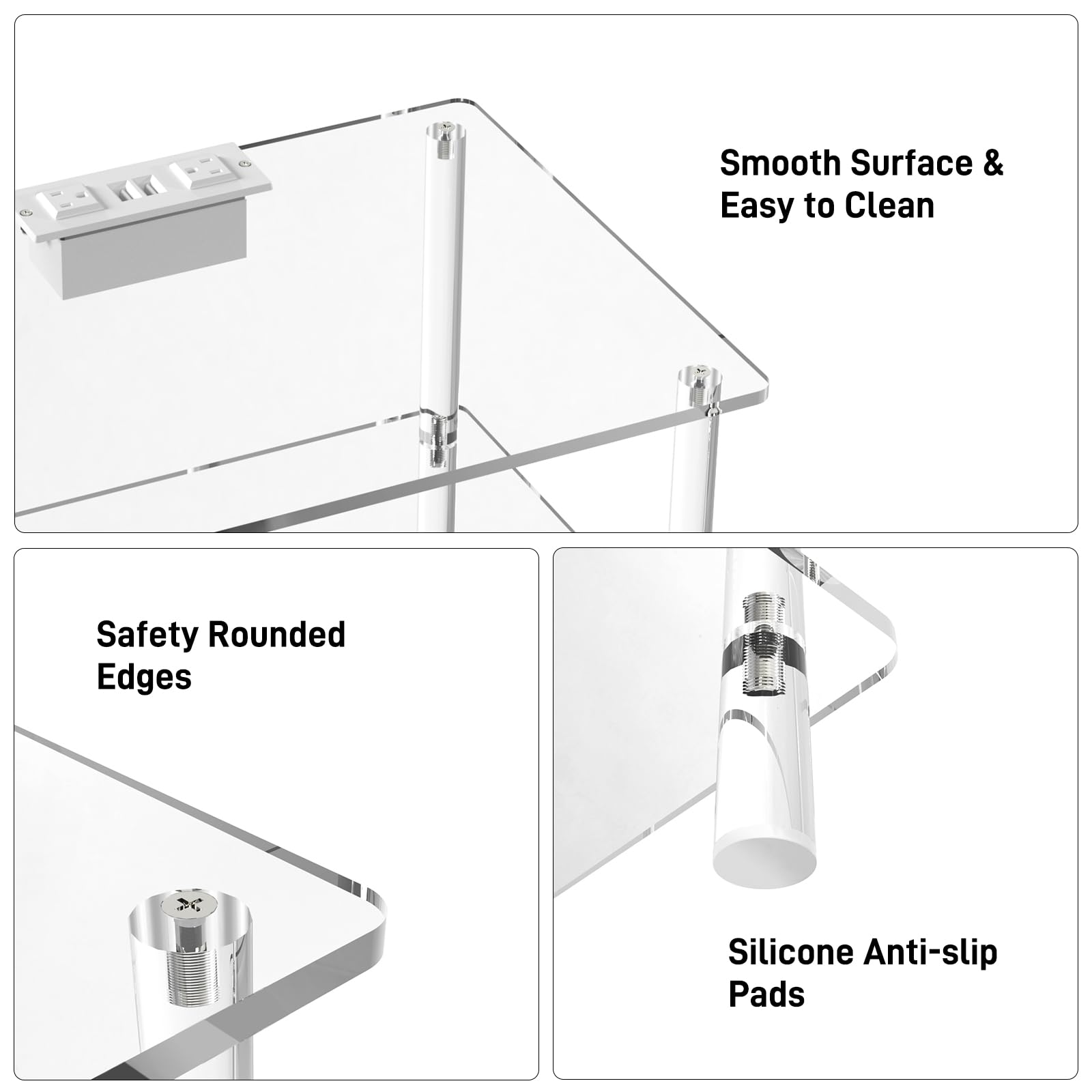 Smooth Surface & Easy to Clean

Safety Rounded Edges

Silicone Anti-slip Pads